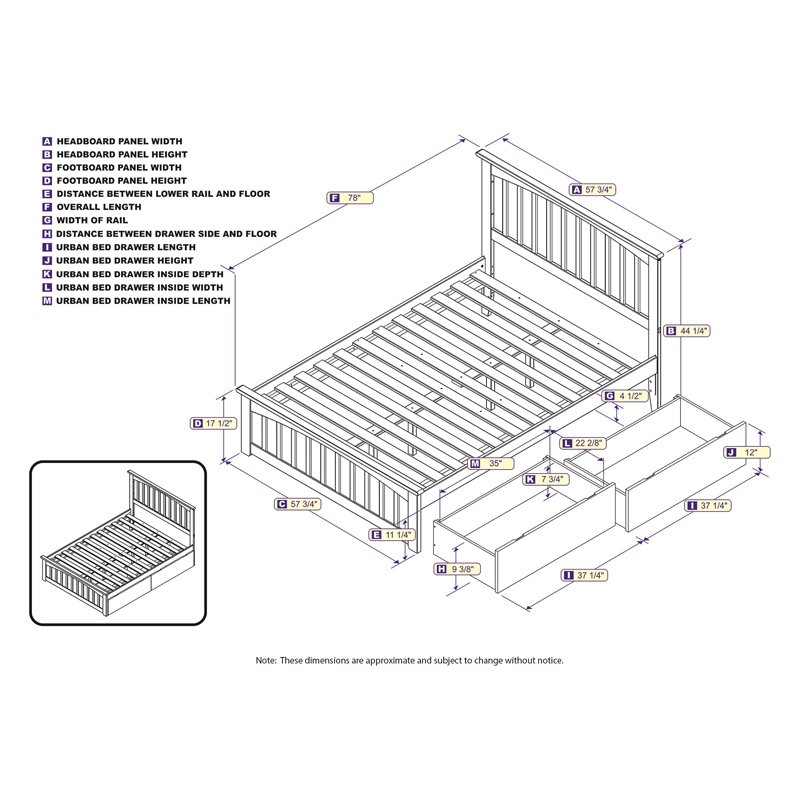 A HEADBOARD PANEL WIDTH
B HEADBOARD PANEL HEIGHT
C FOOTBOARD PANEL WIDTH
D FOOTBOARD PANEL HEIGHT
E DISTANCE BETWEEN LOWER RAIL AND FLOOR
F OVERALL LENGTH
G WIDTH OF RAIL
H DISTANCE BETWEEN DRAWER SIDE AND FLOOR
I URBAN BED DRAWER LENGTH
J URBAN BED DRAWER HEIGHT
K URBAN BED DRAWER INSIDE DEPTH
L URBAN BED DRAWER INSIDE WIDTH
M URBAN BED DRAWER INSIDE LENGTH

F 78"
A 57 3/4"
B 44 1/4"
G 4 1/2"
D 17 1/2"
L 22 2/8"
J 12"
M 35"
K 7 3/4"
C 57 3/4"
I 37 1/4"
E 11 1/4"
H 9 3/8"
I 37 1/4"

Note: These dimensions are approximate and subject to change without notice.