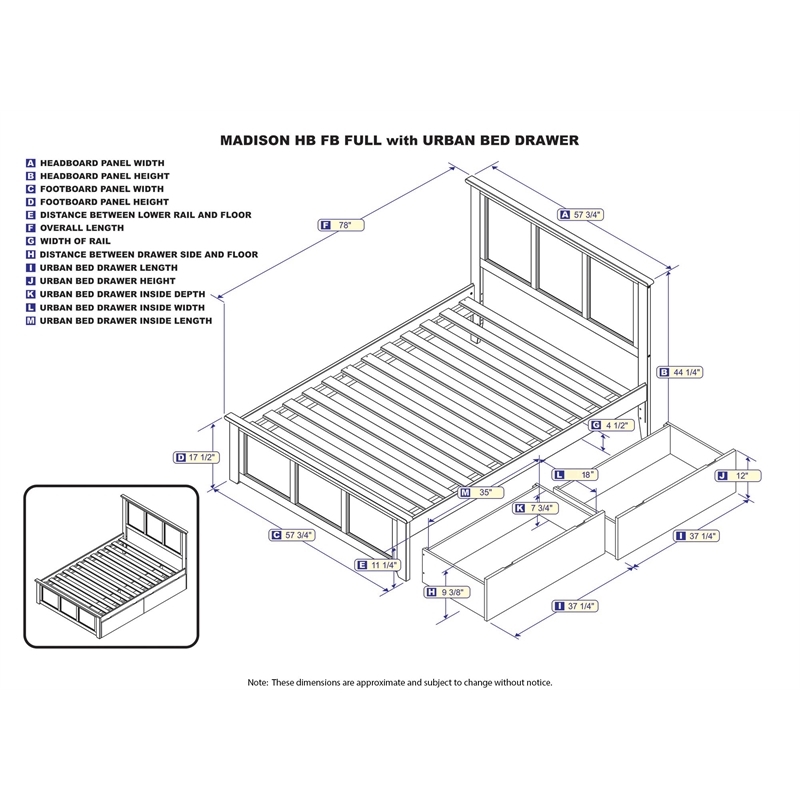 MADISON HB FB FULL with URBAN BED DRAWER

A HEADBOARD PANEL WIDTH
B HEADBOARD PANEL HEIGHT
C FOOTBOARD PANEL WIDTH
D FOOTBOARD PANEL HEIGHT
E DISTANCE BETWEEN LOWER RAIL AND FLOOR
F OVERALL LENGTH
G WIDTH OF RAIL
H DISTANCE BETWEEN DRAWER SIDE AND FLOOR
I URBAN BED DRAWER LENGTH
J URBAN BED DRAWER HEIGHT
K URBAN BED DRAWER INSIDE DEPTH
L URBAN BED DRAWER INSIDE WIDTH
M URBAN BED DRAWER INSIDE LENGTH

F 78"
A 57 3/4"
B 44 1/4"
G 4 1/2"
D 17 1/2"
L 18"
J 12"
M 35"
K 7 3/4"
C 57 3/4"
I 37 1/4"
E 11 1/4"
H 9 3/8"
I 37 1/4"

Note: These dimensions are approximate and subject to change without notice.