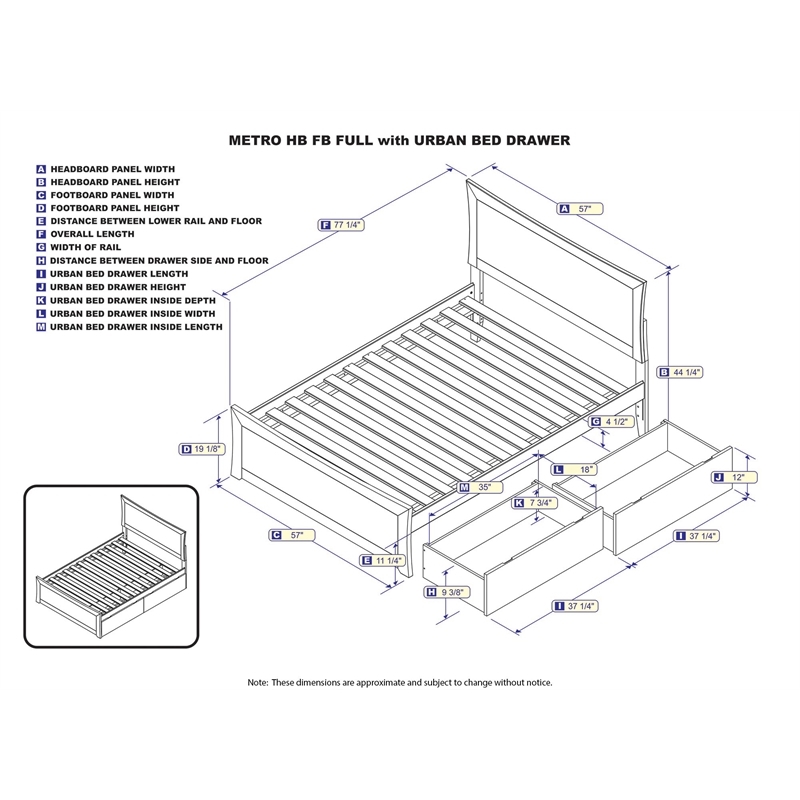 METRO HB FB FULL with URBAN BED DRAWER

A HEADBOARD PANEL WIDTH
B HEADBOARD PANEL HEIGHT
C FOOTBOARD PANEL WIDTH
D FOOTBOARD PANEL HEIGHT
E DISTANCE BETWEEN LOWER RAIL AND FLOOR
F OVERALL LENGTH
G WIDTH OF RAIL
H DISTANCE BETWEEN DRAWER SIDE AND FLOOR
I URBAN BED DRAWER LENGTH
J URBAN BED DRAWER HEIGHT
K URBAN BED DRAWER INSIDE DEPTH
L URBAN BED DRAWER INSIDE WIDTH
M URBAN BED DRAWER INSIDE LENGTH

F 77 1/4"
A 57"
B 44 1/4"
G 4 1/2"
D 19 1/8"
L 18"
J 12"
M 35"
K 7 3/4"
C 57"
I 37 1/4"
E 11 1/4"
H 9 3/8"
I 37 1/4"

Note: These dimensions are approximate and subject to change without notice.