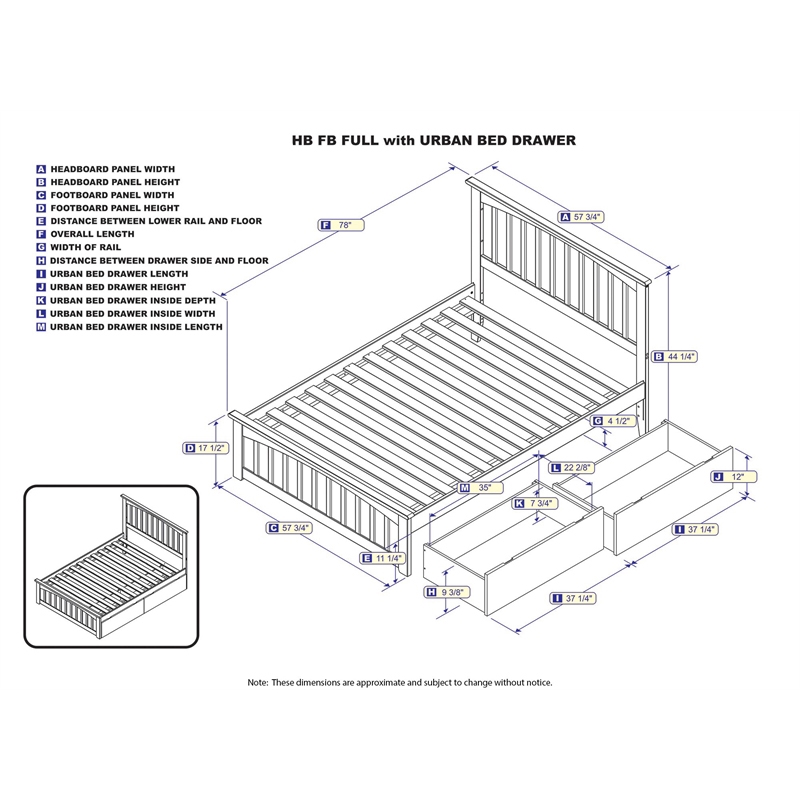 HB FB FULL with URBAN BED DRAWER

A HEADBOARD PANEL WIDTH
B HEADBOARD PANEL HEIGHT
C FOOTBOARD PANEL WIDTH
D FOOTBOARD PANEL HEIGHT
E DISTANCE BETWEEN LOWER RAIL AND FLOOR
F OVERALL LENGTH
G WIDTH OF RAIL
H DISTANCE BETWEEN DRAWER SIDE AND FLOOR
I URBAN BED DRAWER LENGTH
J URBAN BED DRAWER HEIGHT
K URBAN BED DRAWER INSIDE DEPTH
L URBAN BED DRAWER INSIDE WIDTH
M URBAN BED DRAWER INSIDE LENGTH

F 78"
A 57 3/4"
B 44 1/4"
G 4 1/2"
D 17 1/2"
L 22 2/8"
J 12"
M 35"
K 7 3/4"
C 57 3/4"
I 37 1/4"
E 11 1/4"
H 9 3/8"
I 37 1/4"

Note: These dimensions are approximate and subject to change without notice.