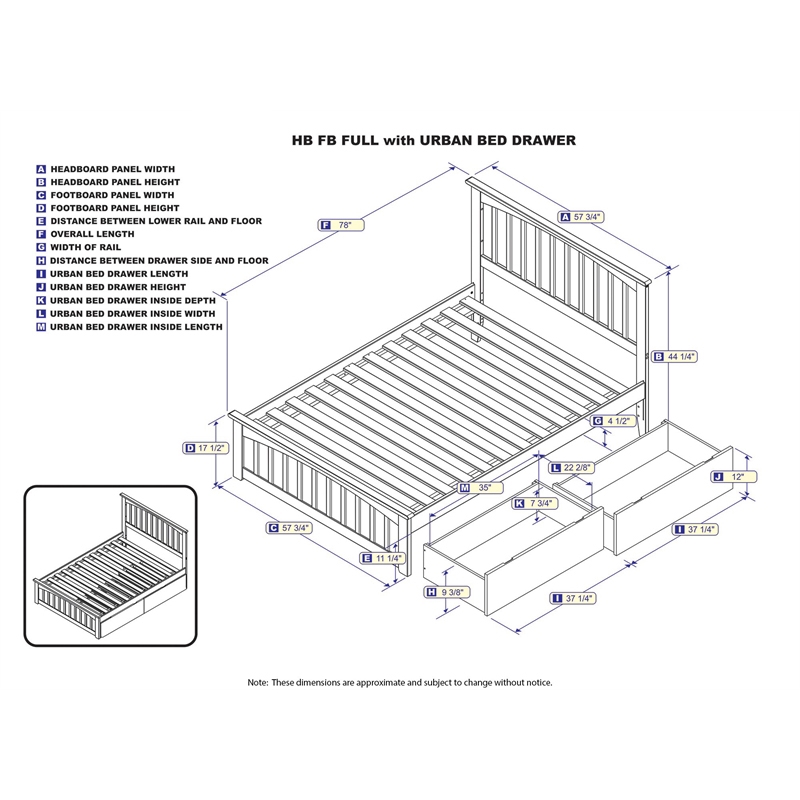 HB FB FULL with URBAN BED DRAWER

A HEADBOARD PANEL WIDTH
B HEADBOARD PANEL HEIGHT
C FOOTBOARD PANEL WIDTH
D FOOTBOARD PANEL HEIGHT
E DISTANCE BETWEEN LOWER RAIL AND FLOOR
F OVERALL LENGTH
G WIDTH OF RAIL
H DISTANCE BETWEEN DRAWER SIDE AND FLOOR
I URBAN BED DRAWER LENGTH
J URBAN BED DRAWER HEIGHT
K URBAN BED DRAWER INSIDE DEPTH
L URBAN BED DRAWER INSIDE WIDTH
M URBAN BED DRAWER INSIDE LENGTH

F 78"
A 57 3/4"
B 44 1/4"
G 4 1/2"
D 17 1/2"
L 22 2/8"
J 12"
M 35"
K 7 3/4"
C 57 3/4"
I 37 1/4"
E 11 1/4"
H 9 3/8"
I 37 1/4"

Note: These dimensions are approximate and subject to change without notice.