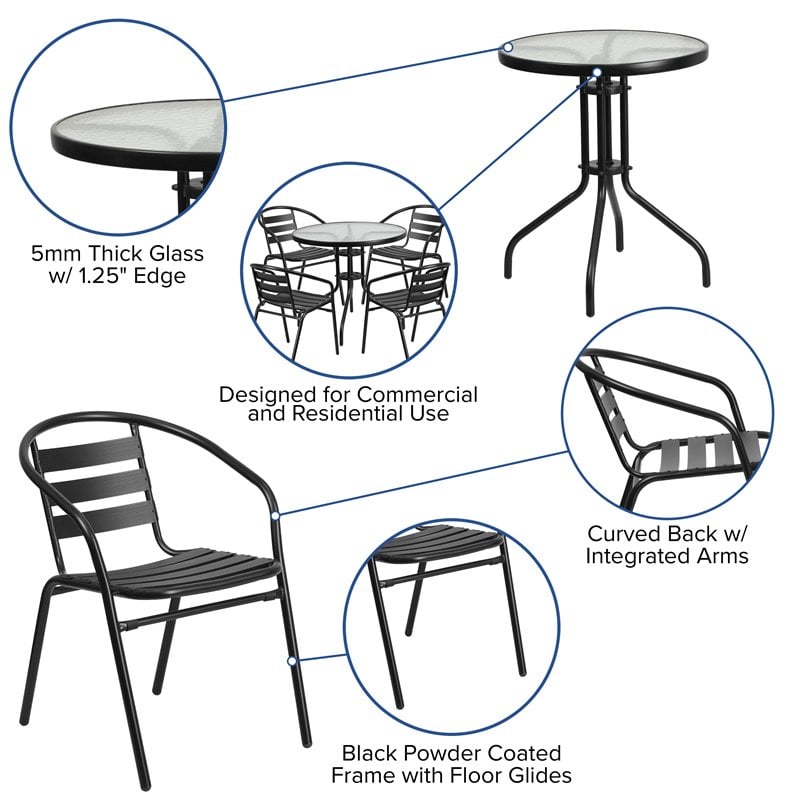 5mm Thick Glass w/ 1.25" Edge

Designed for Commercial and Residential Use

Curved Back w/ Integrated Arms

Black Powder Coated Frame with Floor Glides