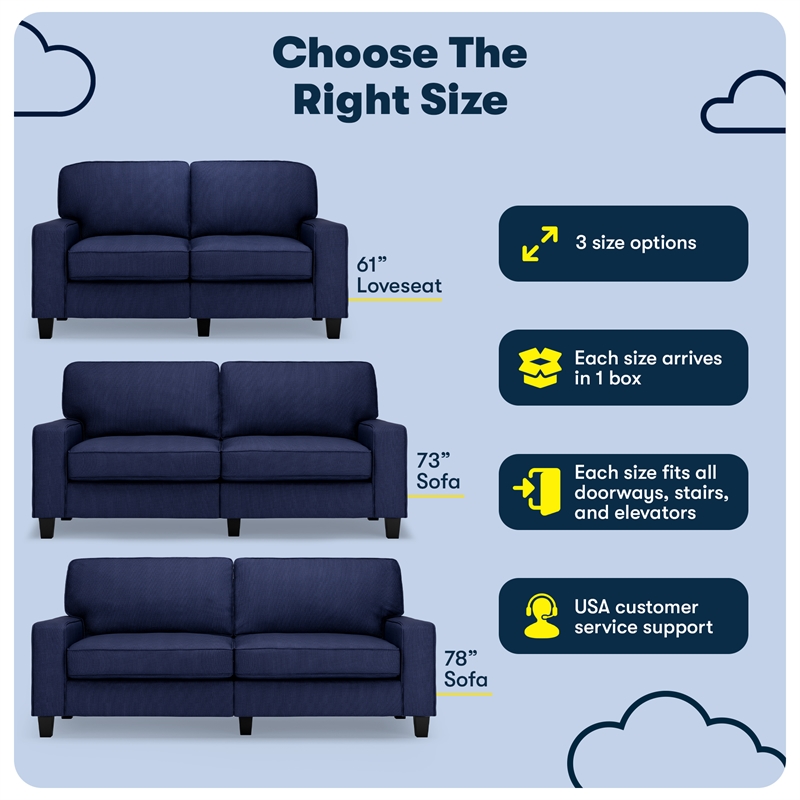 Choose The Right Size

61” Loveseat

73” Sofa

78” Sofa

3 size options

Each size arrives in 1 box

Each size fits all doorways, stairs, and elevators

USA customer service support