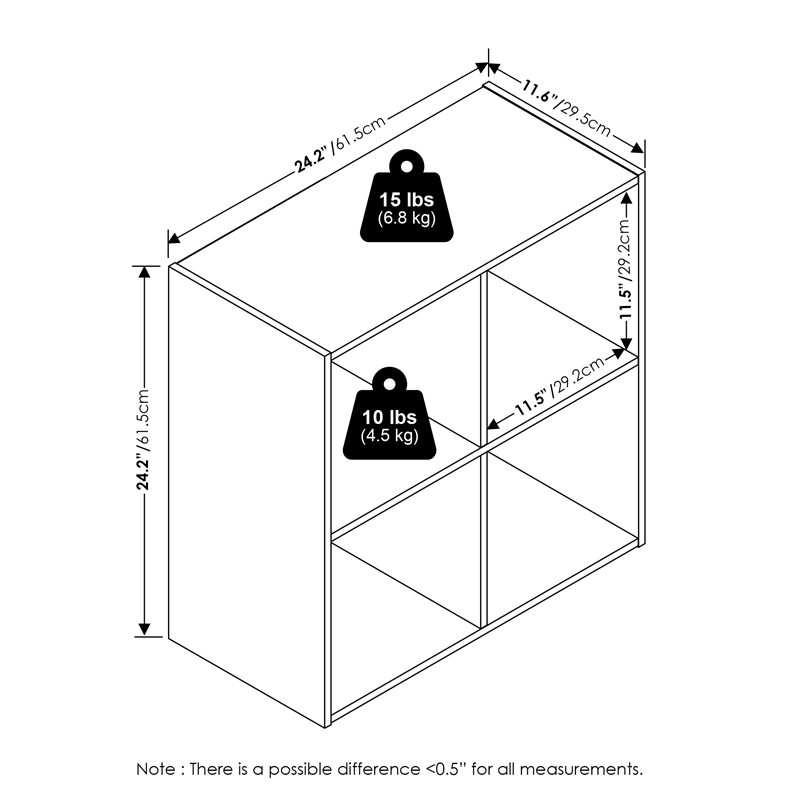 24.2"/61.5cm

11.6"/29.5cm

15 lbs
(6.8 kg)

11.5"/29.2cm

24.2"/61.5cm

10 lbs
(4.5 kg)

11.5"/29.2cm

Note : There is a possible difference <0.5" for all measurements.