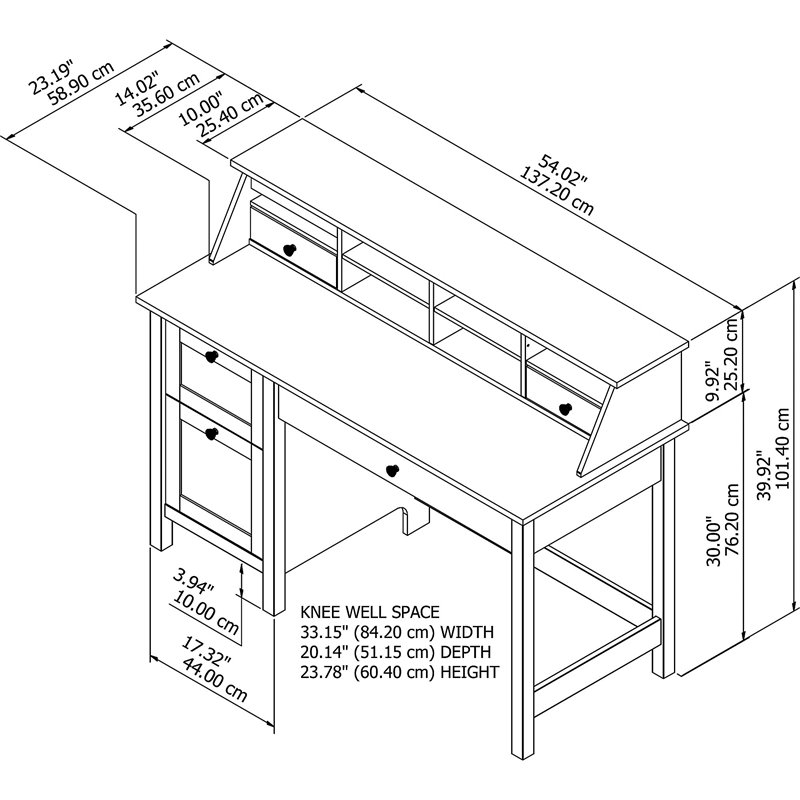 23.19"
58.90 cm

14.02"
35.60 cm

10.00"
25.40 cm

54.02"
137.20 cm

9.92"
25.20 cm

39.92"
101.40 cm

30.00"
76.20 cm

3.94"
10.00 cm

17.32"
44.00 cm

KNEE WELL SPACE
33.15" (84.20 cm) WIDTH
20.14" (51.15 cm) DEPTH
23.78" (60.40 cm) HEIGHT