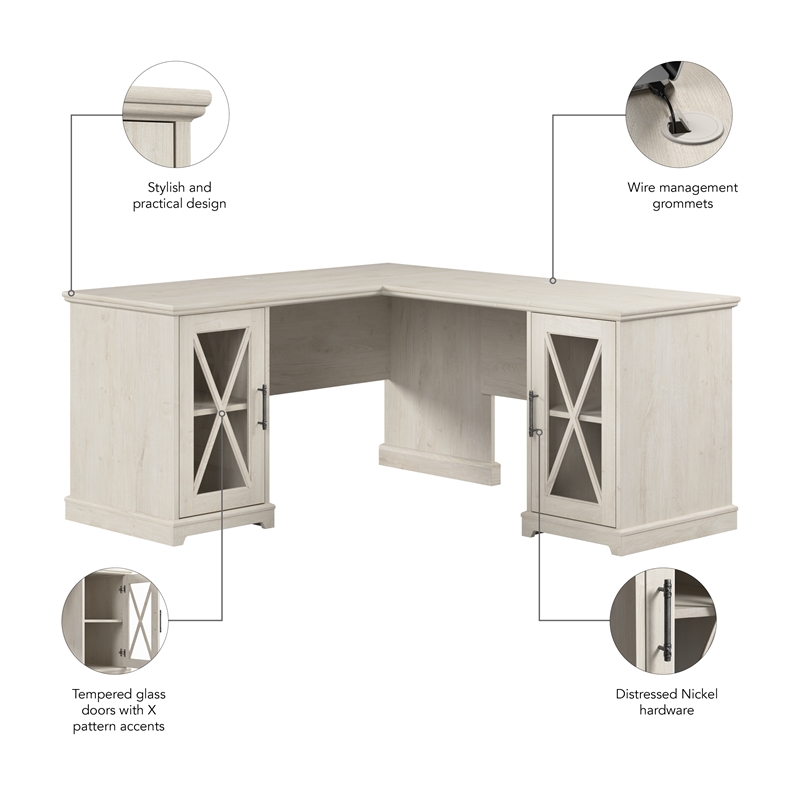 Stylish and practical design

Wire management grommets

Tempered glass doors with X pattern accents

Distressed Nickel hardware