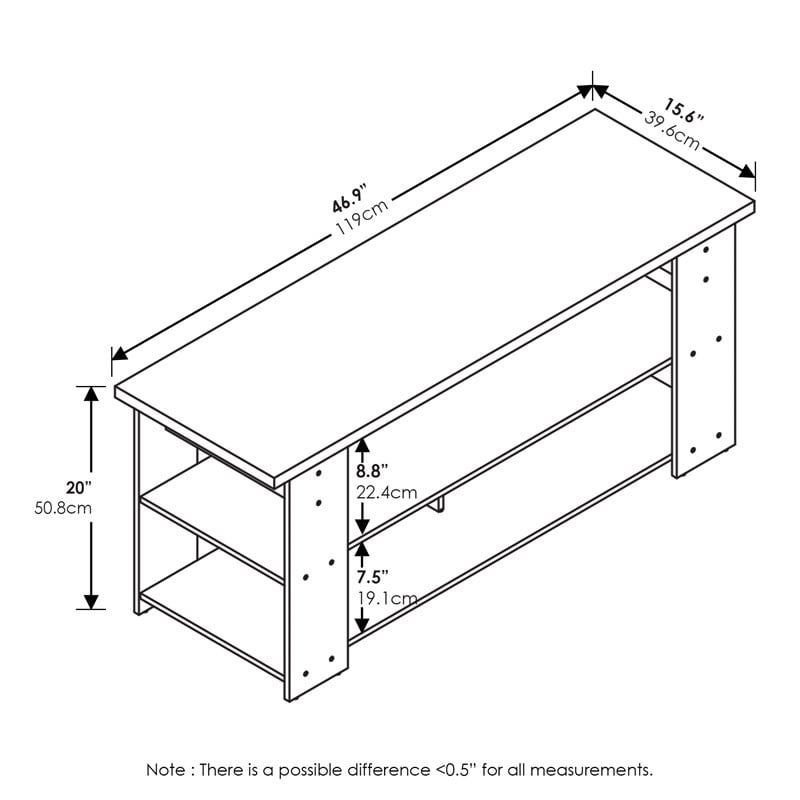 46.9"
119cm

15.6"
39.6cm

20"
50.8cm

8.8"
22.4cm

7.5"
19.1cm

Note : There is a possible difference <0.5" for all measurements.