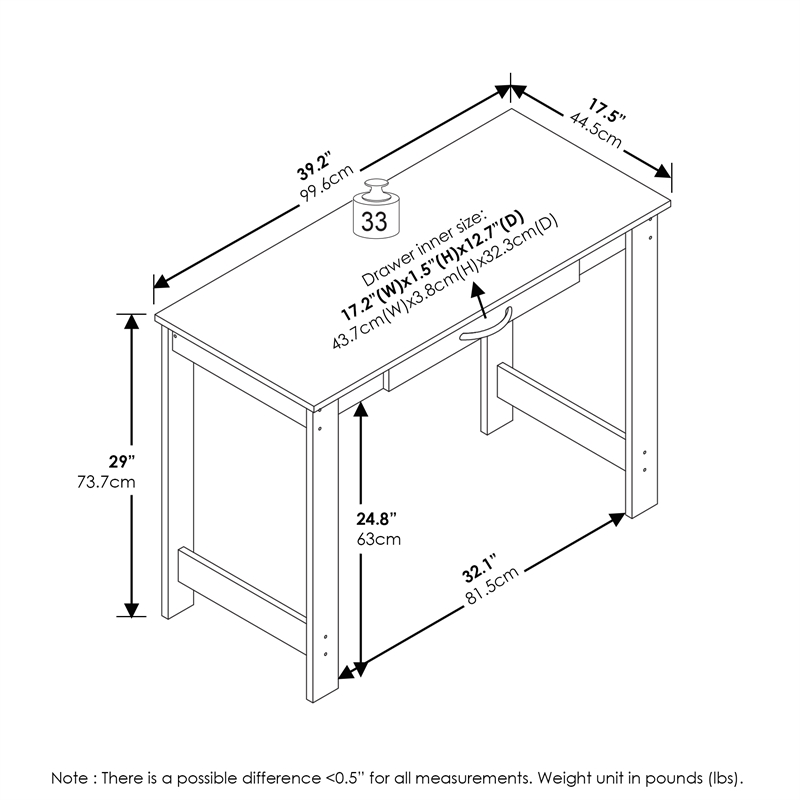 39.2"
99.6cm

17.5"
44.5cm

33

Drawer inner size:
17.2"(W)x1.5"(H)x12.7"(D)
43.7cm(W)x3.8cm(H)x32.3cm(D)

29"
73.7cm

24.8"
63cm

32.1"
81.5cm

Note : There is a possible difference <0.5" for all measurements. Weight unit in pounds (lbs).