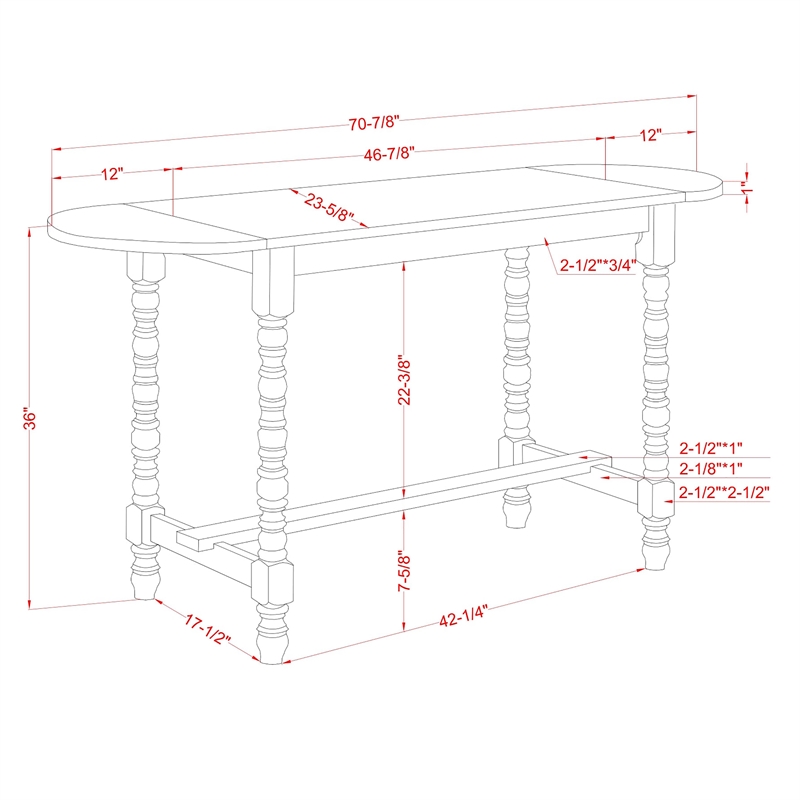 70-7/8"
12"
46-7/8"
12"
1"
23-5/8"
2-1/2"*3/4"
36"
22-3/8"
2-1/2"*1"
2-1/8"*1"
2-1/2"*2-1/2"
7-5/8"
17-1/2"
42-1/4"