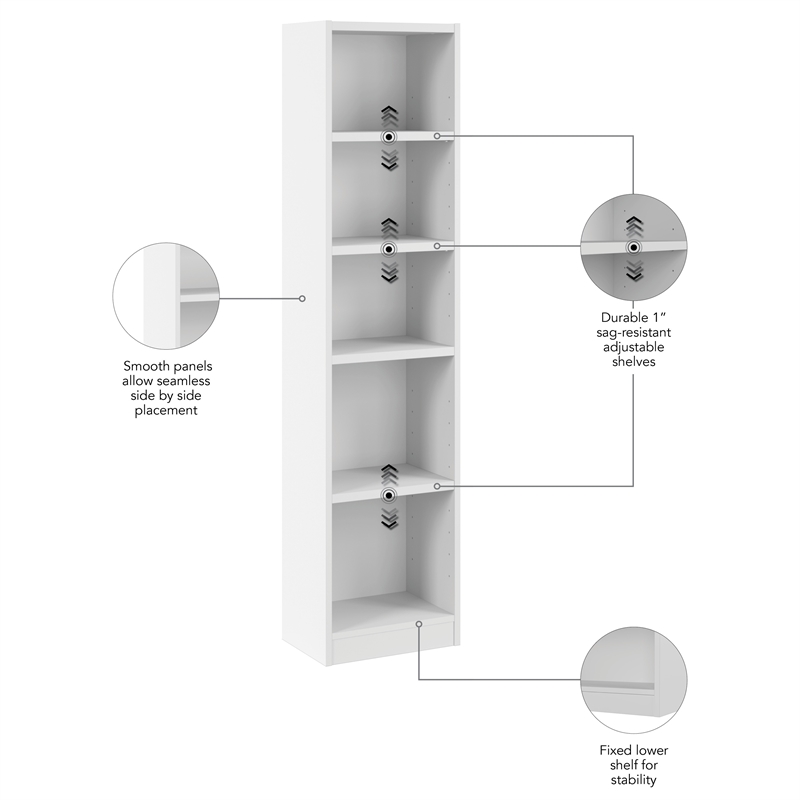 Smooth panels allow seamless side by side placement

Durable 1" sag-resistant adjustable shelves

Fixed lower shelf for stability