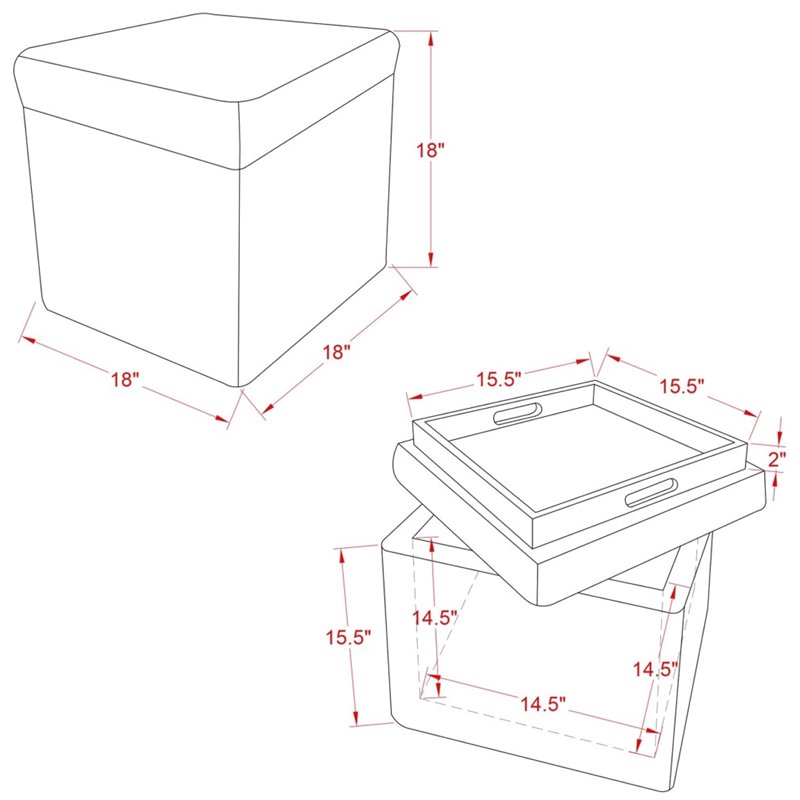 18"

18"

18"

15.5"

15.5"

2"

15.5"

14.5"

14.5"

14.5"