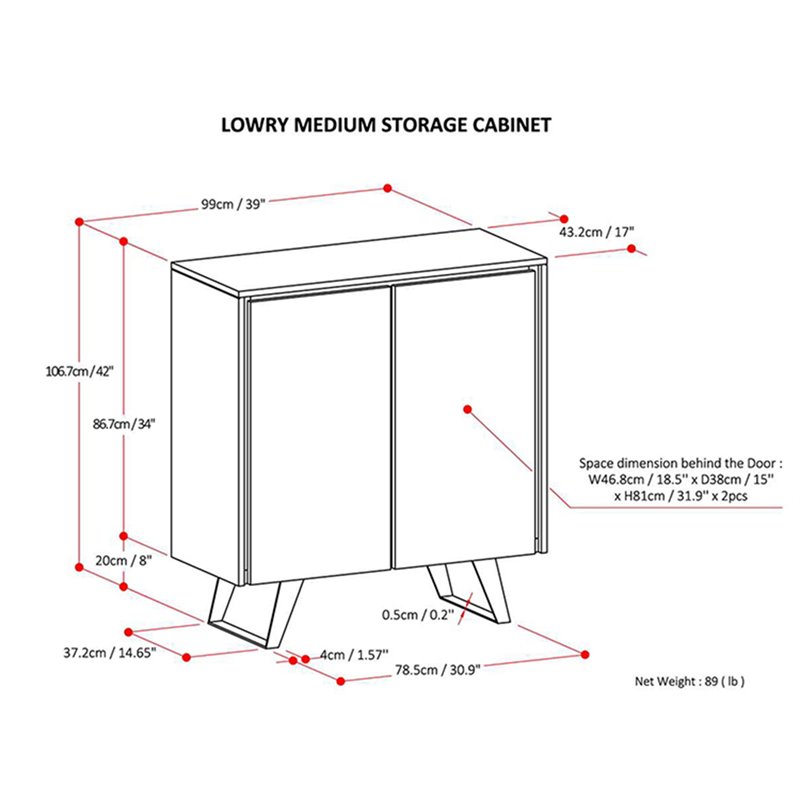 LOWRY MEDIUM STORAGE CABINET

99cm / 39"

43.2cm / 17"

106.7cm / 42"

86.7cm / 34"

Space dimension behind the Door : W46.8cm / 18.5" x D38cm / 15" x H81cm / 31.9" x 2pcs

20cm / 8"

0.5cm / 0.2"

37.2cm / 14.65"

4cm / 1.57"

78.5cm / 30.9"

Net Weight : 89 ( lb )