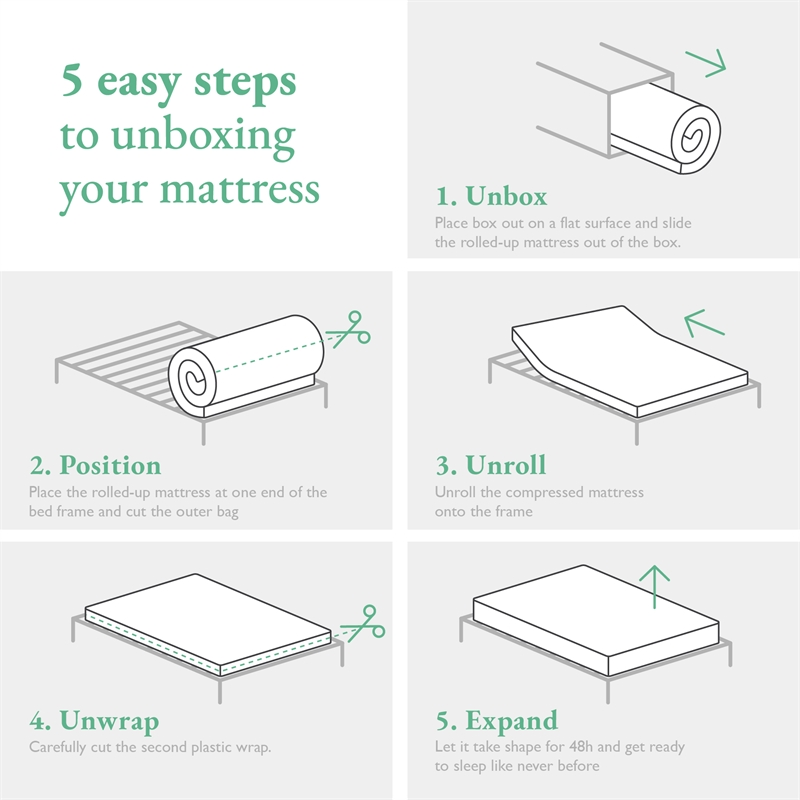 5 easy steps to unboxing your mattress

1. Unbox
Place box out on a flat surface and slide the rolled-up mattress out of the box.

2. Position
Place the rolled-up mattress at one end of the bed frame and cut the outer bag

3. Unroll
Unroll the compressed mattress onto the frame

4. Unwrap
Carefully cut the second plastic wrap.

5. Expand
Let it take shape for 48h and get ready to sleep like never before