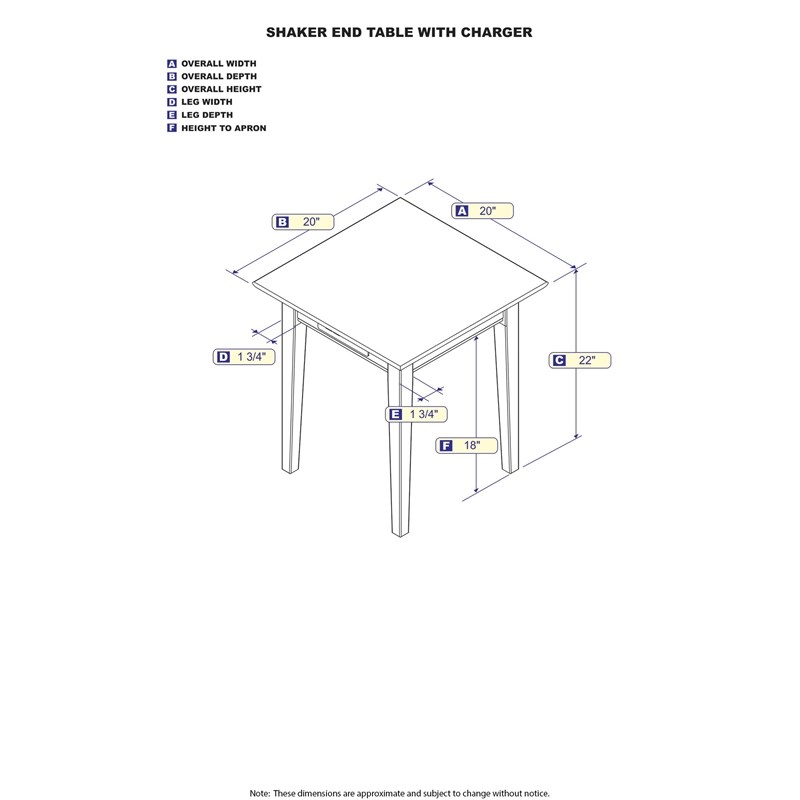 SHAKER END TABLE WITH CHARGER

A OVERALL WIDTH
B OVERALL DEPTH
C OVERALL HEIGHT
D LEG WIDTH
E LEG DEPTH
F HEIGHT TO APRON

B 20"

A 20"

D 1 3/4"

C 22"

E 1 3/4"

F 18"

Note: These dimensions are approximate and subject to change without notice.