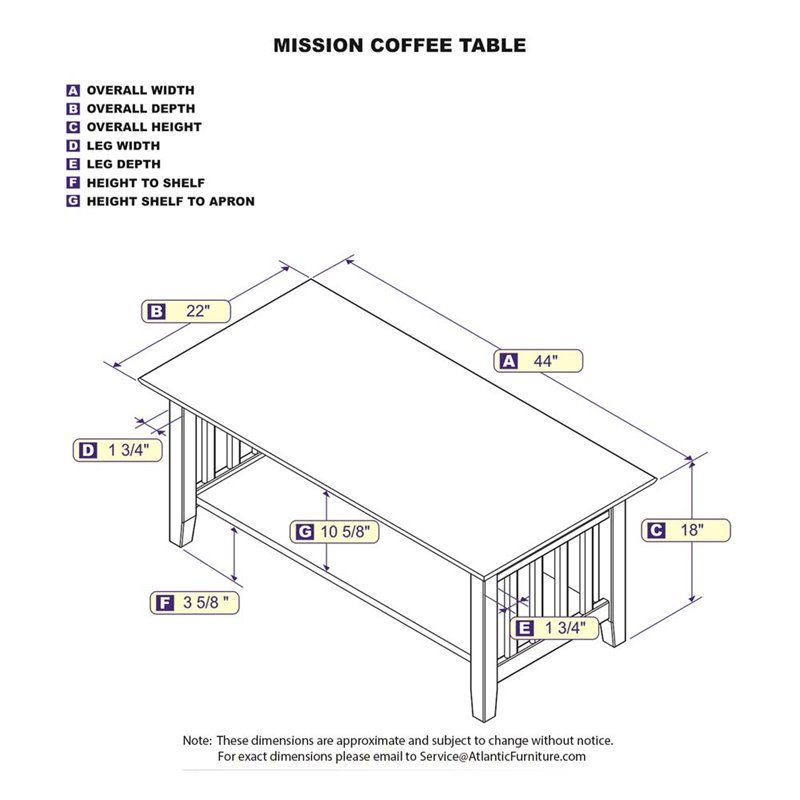 MISSION COFFEE TABLE

A OVERALL WIDTH
B OVERALL DEPTH
C OVERALL HEIGHT
D LEG WIDTH
E LEG DEPTH
F HEIGHT TO SHELF
G HEIGHT SHELF TO APRON

B 22"

A 44"

D 1 3/4"

G 10 5/8"

C 18"

F 3 5/8 "

E 1 3/4"

Note: These dimensions are approximate and subject to change without notice.
For exact dimensions please email to Service@AtlanticFurniture.com