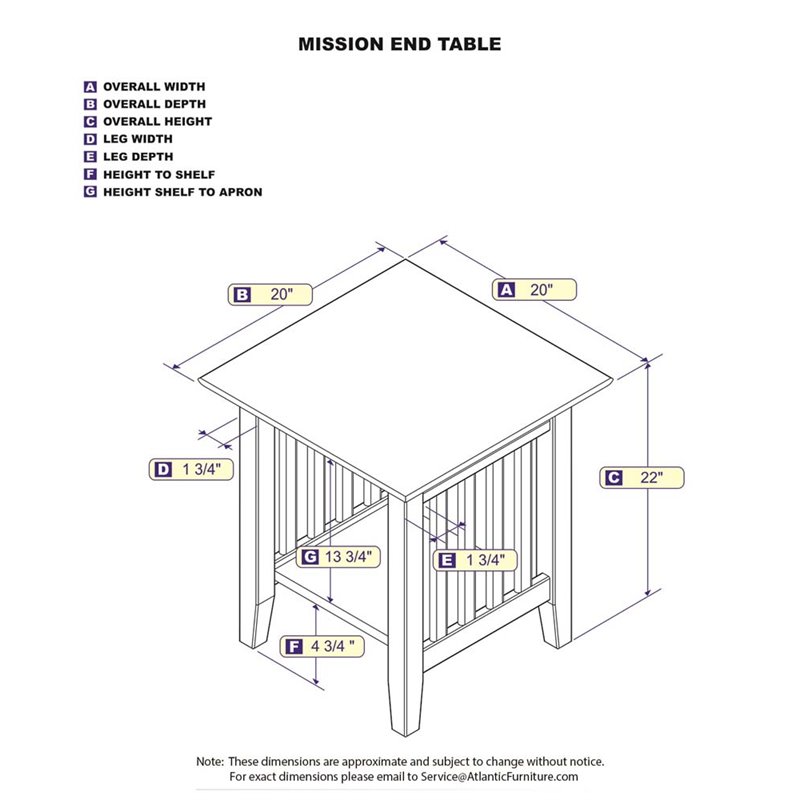 MISSION END TABLE

A OVERALL WIDTH
B OVERALL DEPTH
C OVERALL HEIGHT
D LEG WIDTH
E LEG DEPTH
F HEIGHT TO SHELF
G HEIGHT SHELF TO APRON

B 20"
A 20"
D 1 3/4"
C 22"
G 13 3/4"
E 1 3/4"
F 4 3/4 "

Note: These dimensions are approximate and subject to change without notice. For exact dimensions please email to Service@AtlanticFurniture.com