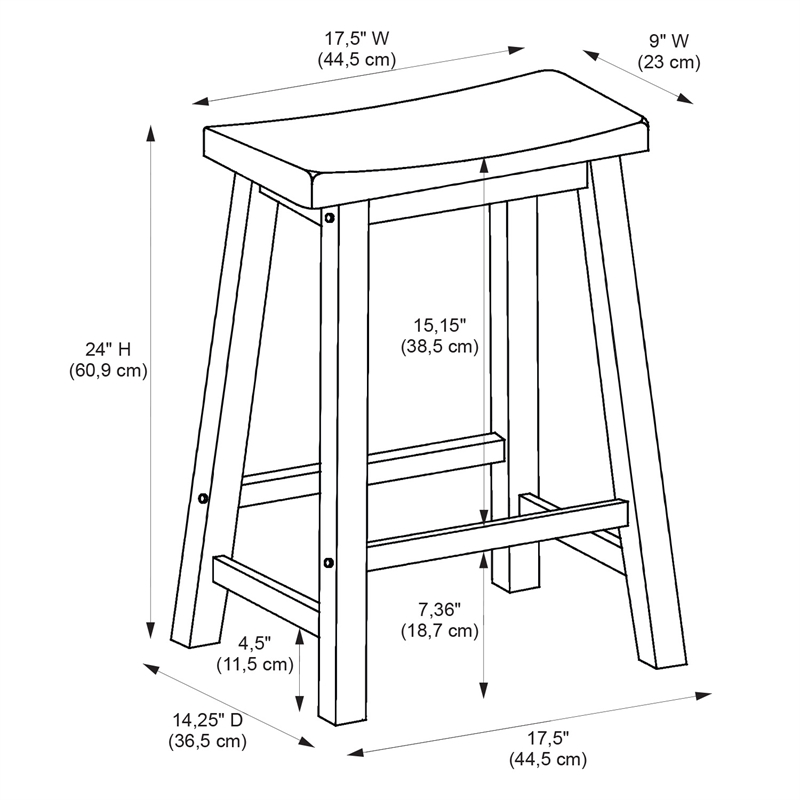 17,5" W
(44,5 cm)

9" W
(23 cm)

24" H
(60,9 cm)

15,15"
(38,5 cm)

7,36"
(18,7 cm)

4,5"
(11,5 cm)

14,25" D
(36,5 cm)

17,5"
(44,5 cm)