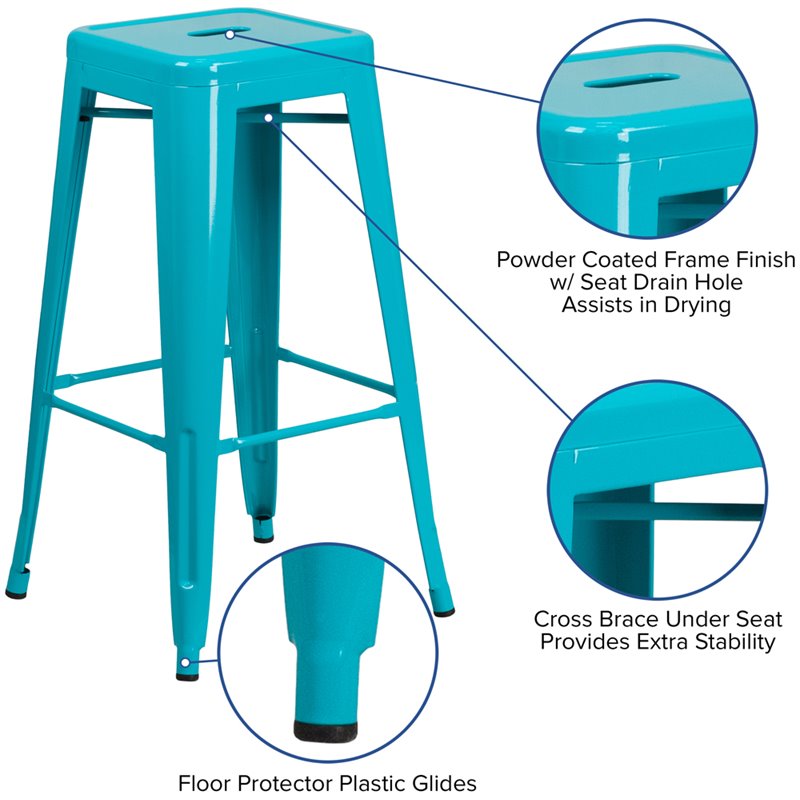 Powder Coated Frame Finish
w/ Seat Drain Hole
Assists in Drying

Cross Brace Under Seat
Provides Extra Stability

Floor Protector Plastic Glides