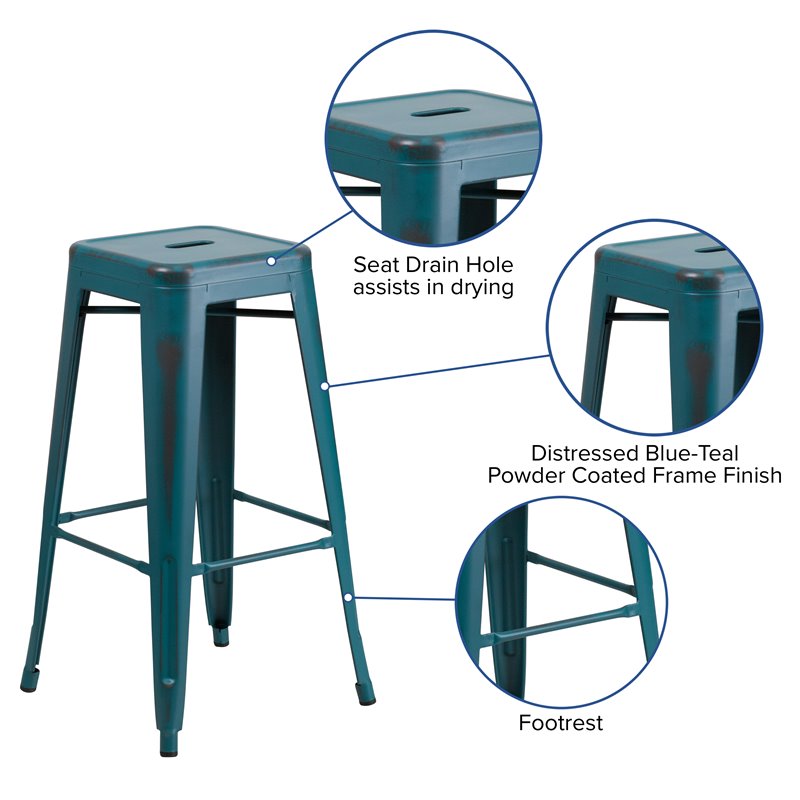 Seat Drain Hole
assists in drying

Distressed Blue-Teal
Powder Coated Frame Finish

Footrest