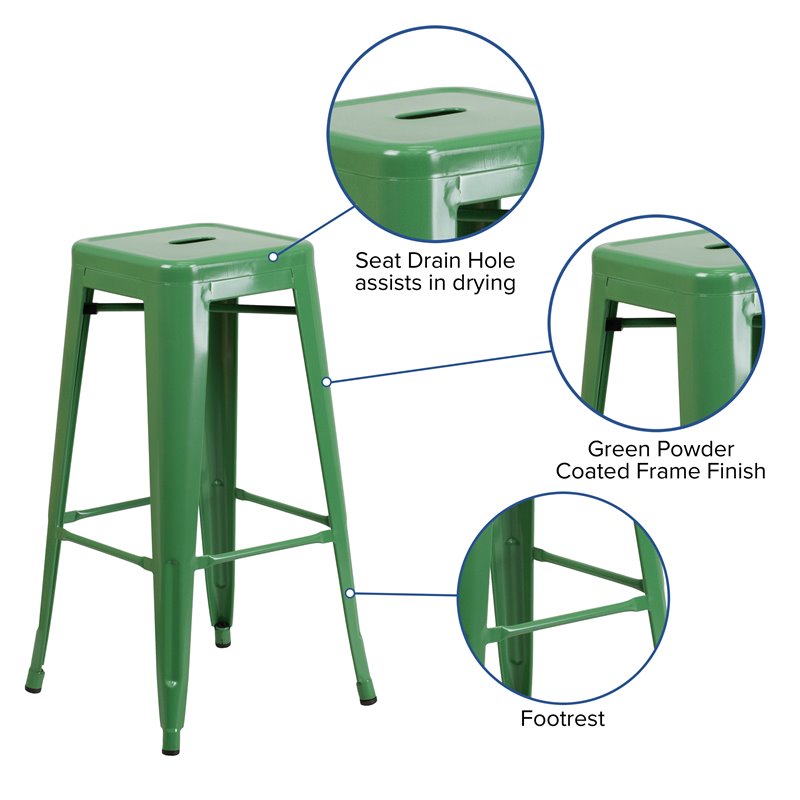 Seat Drain Hole assists in drying

Green Powder Coated Frame Finish

Footrest