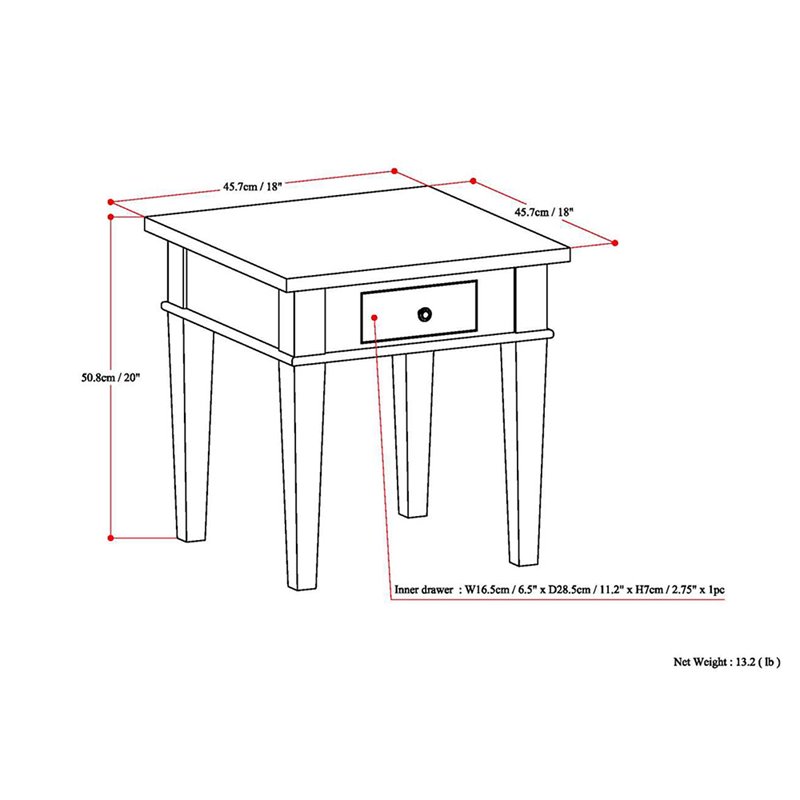 45.7cm / 18"

45.7cm / 18"

50.8cm / 20"

Inner drawer : W16.5cm / 6.5" x D28.5cm / 11.2" x H7cm / 2.75" x 1pc

Net Weight : 13.2 ( lb )