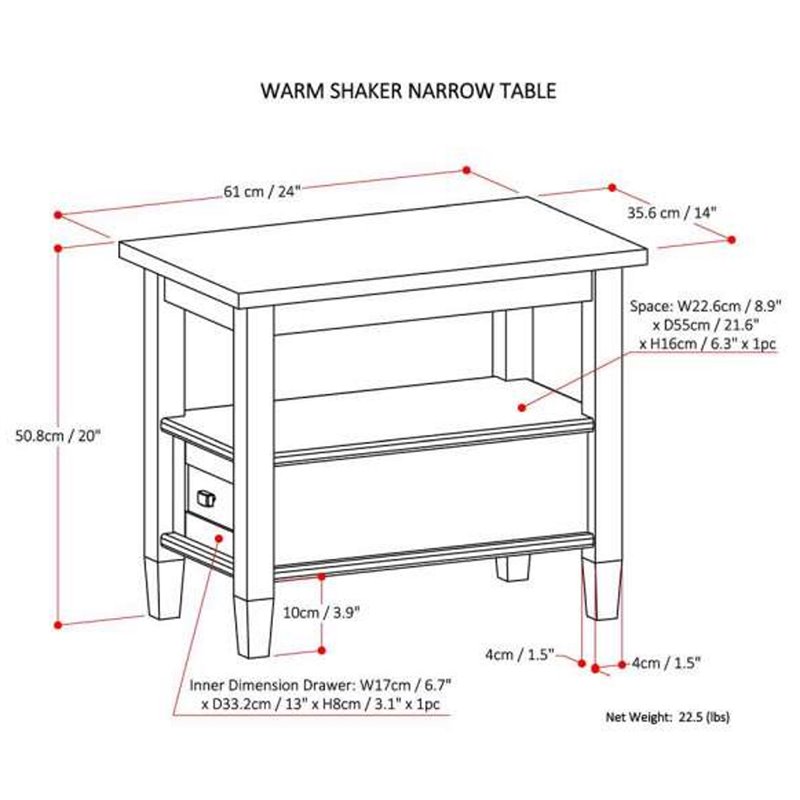 WARM SHAKER NARROW TABLE

61 cm / 24"

35.6 cm / 14"

Space: W22.6cm / 8.9" x D55cm / 21.6" x H16cm / 6.3" x 1pc

50.8cm / 20"

10cm / 3.9"

4cm / 1.5"

4cm / 1.5"

Inner Dimension Drawer: W17cm / 6.7" x D33.2cm / 13" x H8cm / 3.1" x 1pc

Net Weight: 22.5 (lbs)