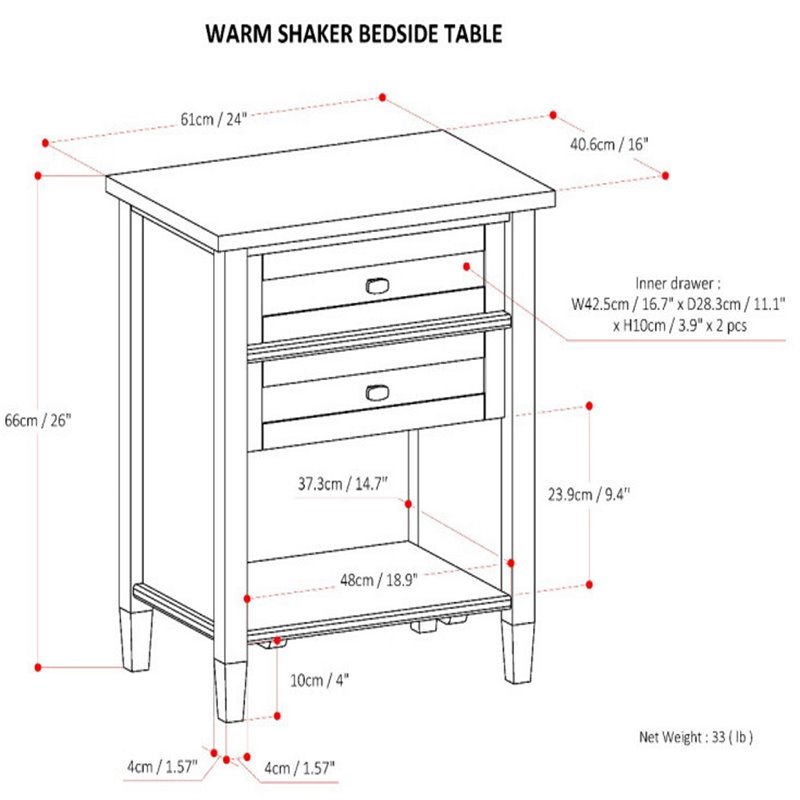 WARM SHAKER BEDSIDE TABLE

61cm / 24"

40.6cm / 16"

Inner drawer : W42.5cm / 16.7" x D28.3cm / 11.1" x H10cm / 3.9" x 2 pcs

66cm / 26"

37.3cm / 14.7"

23.9cm / 9.4"

48cm / 18.9"

10cm / 4"

Net Weight : 33 ( lb )

4cm / 1.57"

4cm / 1.57"