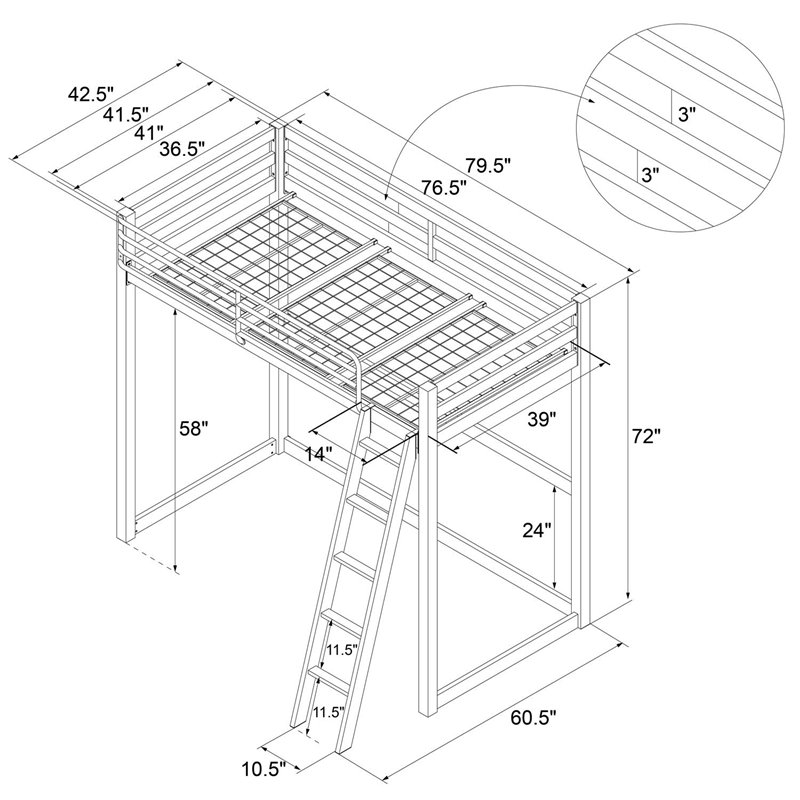 42.5"
41.5"
41"
36.5"
79.5"
76.5"
3"
3"
58"
14"
39"
72"
24"
11.5"
11.5"
10.5"
60.5"