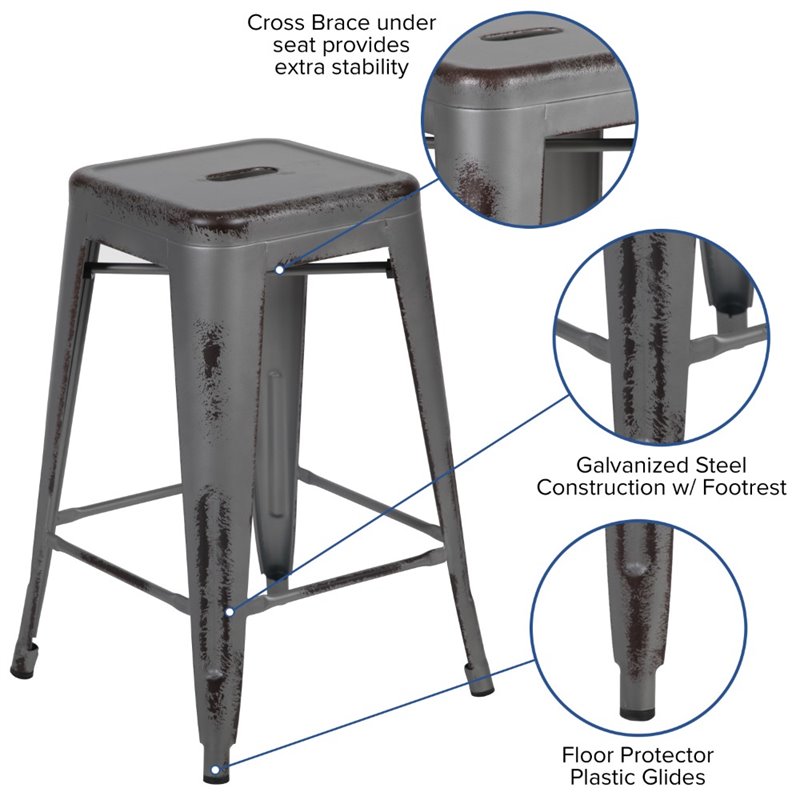 Cross Brace under seat provides extra stability

Galvanized Steel Construction w/ Footrest

Floor Protector Plastic Glides