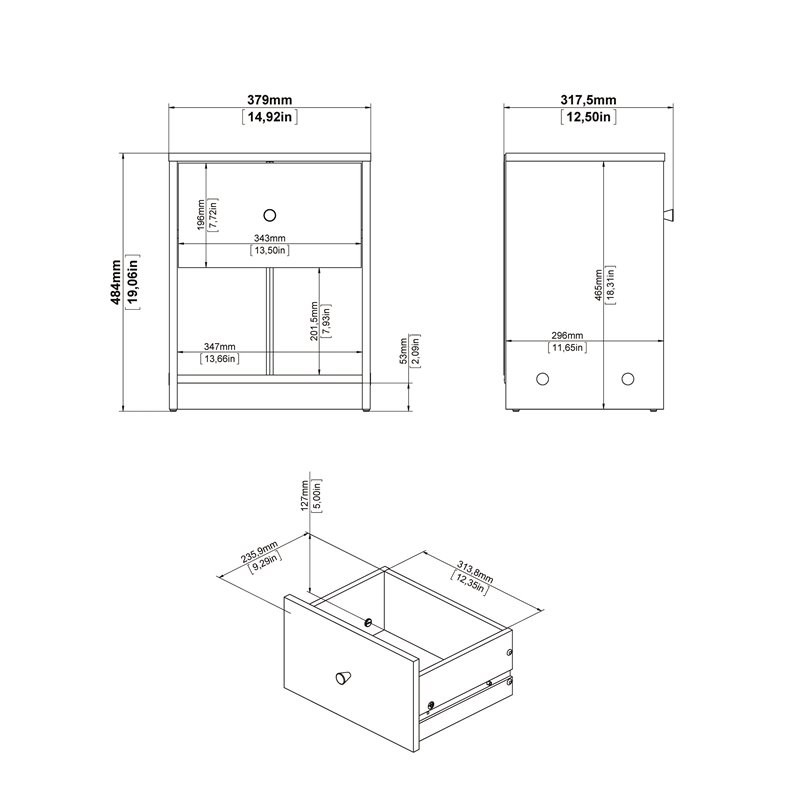 379mm
[14,92in]

317,5mm
[12,50in]

484mm
[19,06in]

196mm
[7,72in]

343mm
[13,50in]

201,5mm
[7,93in]

347mm
[13,66in]

53mm
[2,09in]

465mm
[18,31in]

296mm
[11,65in]

127mm
[5,00in]

235,9mm
[9,29in]

313,8mm
[12,35in]