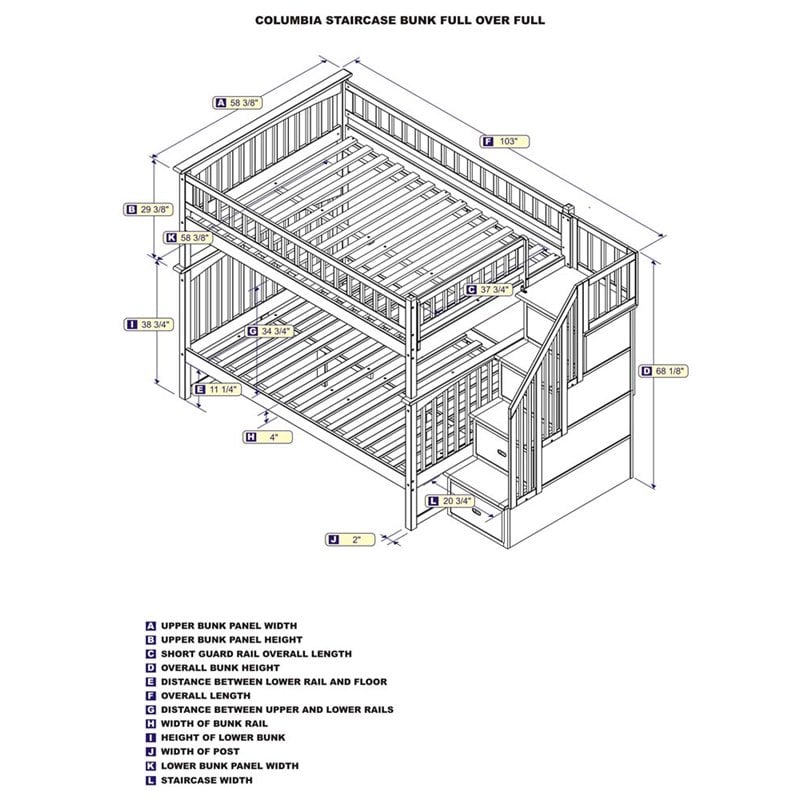 COLUMBIA STAIRCASE BUNK FULL OVER FULL

A 58 3/8"

F 103"

B 29 3/8"

K 58 3/8"

C 37 3/4"

I 38 3/4"

G 34 3/4"

D 68 1/8"

E 11 1/4"

H 4"

L 20 3/4"

J 2"

A UPPER BUNK PANEL WIDTH
B UPPER BUNK PANEL HEIGHT
C SHORT GUARD RAIL OVERALL LENGTH
D OVERALL BUNK HEIGHT
E DISTANCE BETWEEN LOWER RAIL AND FLOOR
F OVERALL LENGTH
G DISTANCE BETWEEN UPPER AND LOWER RAILS
H WIDTH OF BUNK RAIL
I HEIGHT OF LOWER BUNK
J WIDTH OF POST
K LOWER BUNK PANEL WIDTH
L STAIRCASE WIDTH