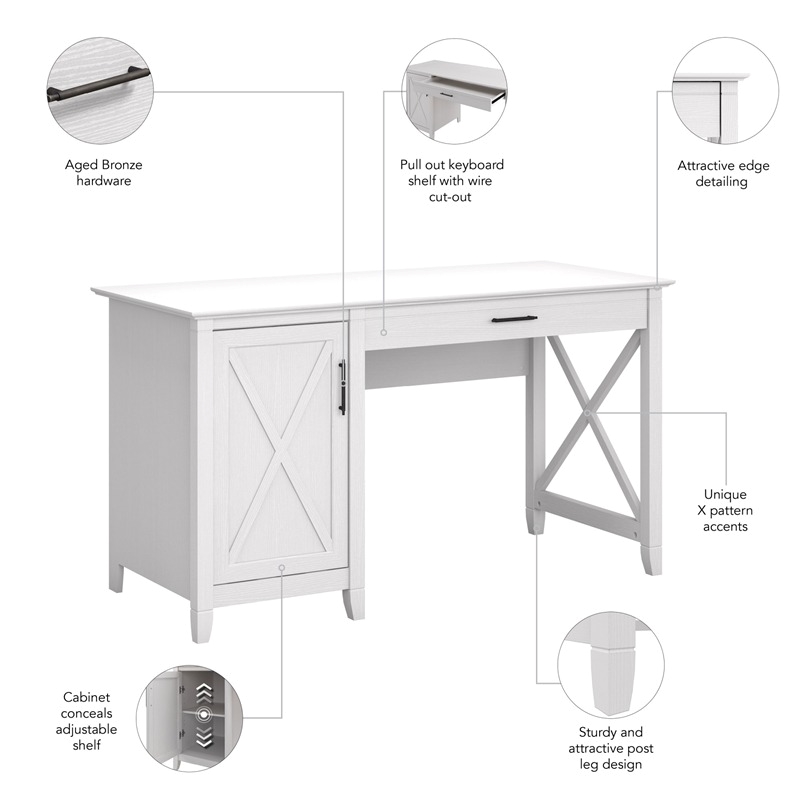 Aged Bronze hardware

Pull out keyboard shelf with wire cut-out

Attractive edge detailing

Unique X pattern accents

Cabinet conceals adjustable shelf

Sturdy and attractive post leg design