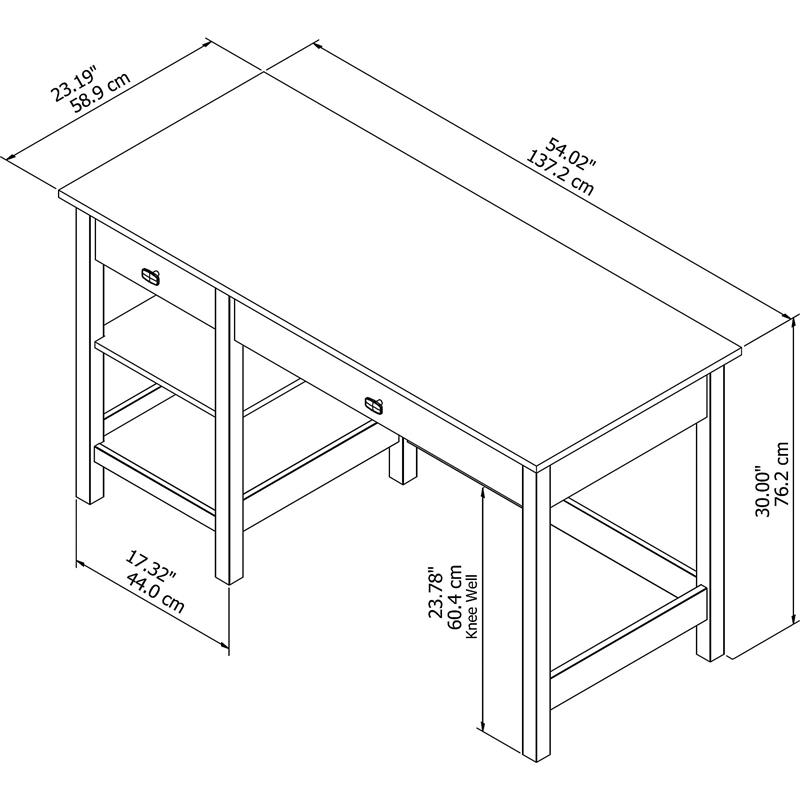 23.19"
58.9 cm

54.02"
137.2 cm

30.00"
76.2 cm

17.32"
44.0 cm

23.78"
60.4 cm
Knee Well