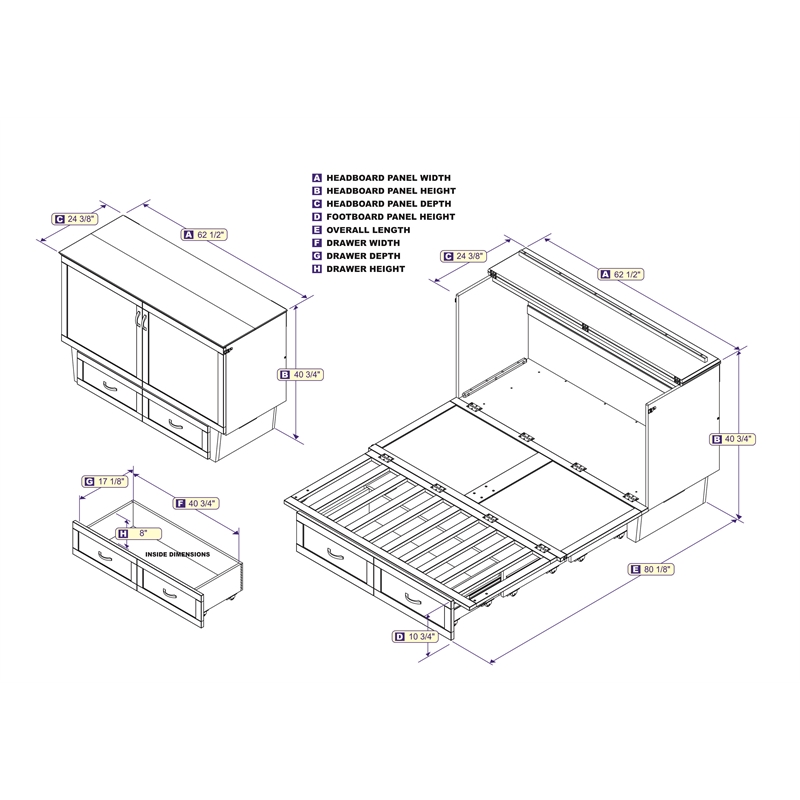 A HEADBOARD PANEL WIDTH
B HEADBOARD PANEL HEIGHT
C HEADBOARD PANEL DEPTH
D FOOTBOARD PANEL HEIGHT
E OVERALL LENGTH
F DRAWER WIDTH
G DRAWER DEPTH
H DRAWER HEIGHT

C 24 3/8"
A 62 1/2"
B 40 3/4"

G 17 1/8"
F 40 3/4"
H 8"
INSIDE DIMENSIONS

C 24 3/8"
A 62 1/2"
B 40 3/4"
E 80 1/8"
D 10 3/4"