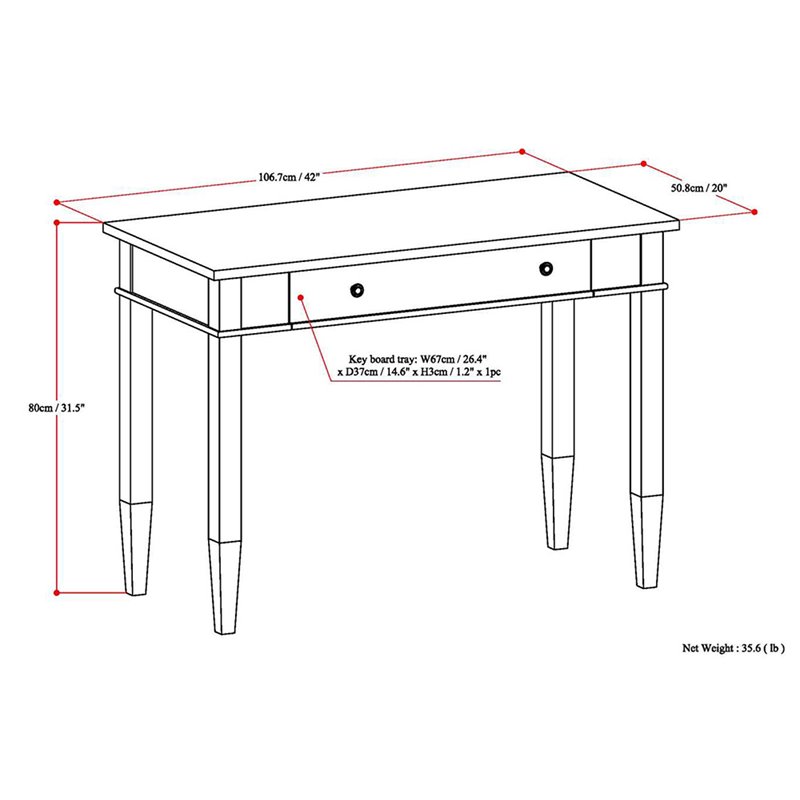 106.7cm / 42"

50.8cm / 20"

80cm / 31.5"

Key board tray: W67cm / 26.4" x D37cm / 14.6" x H3cm / 1.2" x 1pc

Net Weight : 35.6 ( lb )