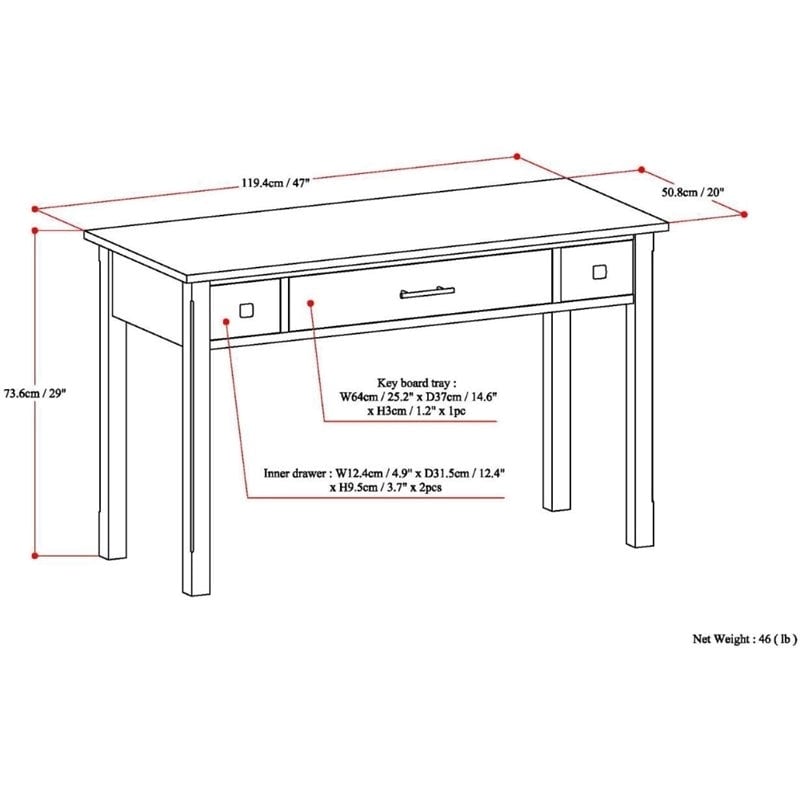 119.4cm / 47"

50.8cm / 20"

73.6cm / 29"

Key board tray : W64cm / 25.2" x D37cm / 14.6" x H3cm / 1.2" x 1pc

Inner drawer : W12.4cm / 4.9" x D31.5cm / 12.4" x H9.5cm / 3.7" x 2pcs

Net Weight : 46 ( lb )