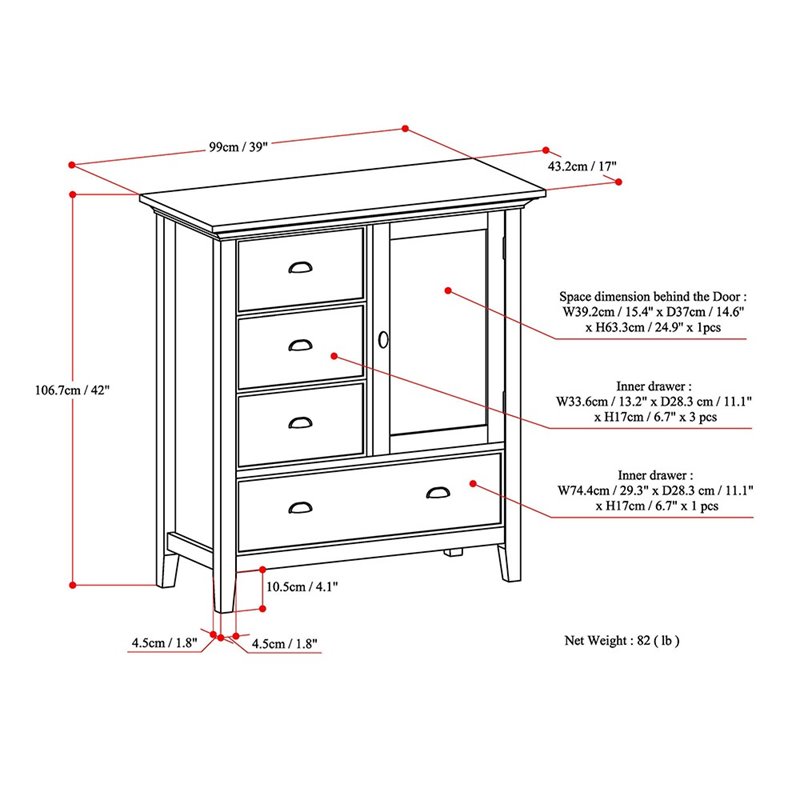 99cm / 39"

43.2cm / 17"

106.7cm / 42"

Space dimension behind the Door : W39.2cm / 15.4" x D37cm / 14.6" x H63.3cm / 24.9" x 1pcs

Inner drawer : W33.6cm / 13.2" x D28.3 cm / 11.1" x H17cm / 6.7" x 3 pcs

Inner drawer : W74.4cm / 29.3" x D28.3 cm / 11.1" x H17cm / 6.7" x 1 pcs

10.5cm / 4.1"

4.5cm / 1.8"

4.5cm / 1.8"

Net Weight : 82 ( lb )