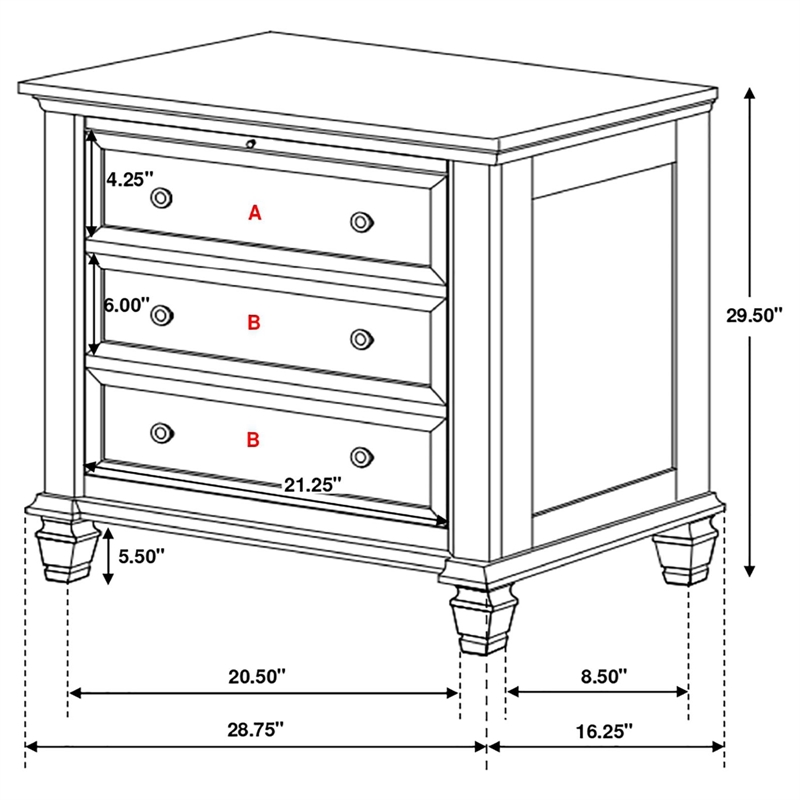 4.25"
A
6.00"
B
B
21.25"
29.50"
5.50"
20.50"
8.50"
28.75"
16.25"