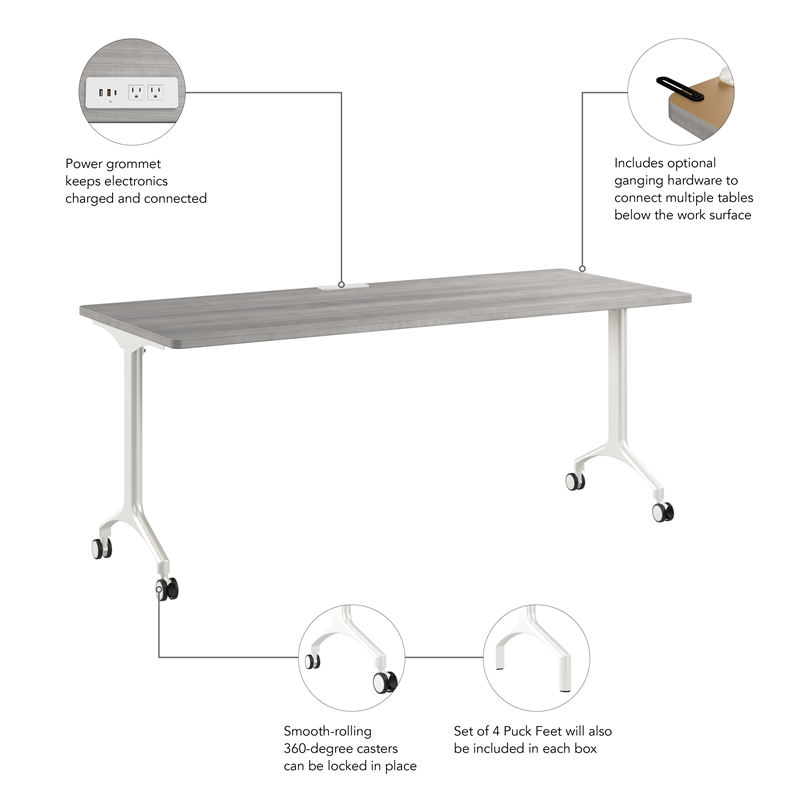 Power grommet keeps electronics charged and connected

Includes optional ganging hardware to connect multiple tables below the work surface

Smooth-rolling 360-degree casters can be locked in place

Set of 4 Puck Feet will also be included in each box