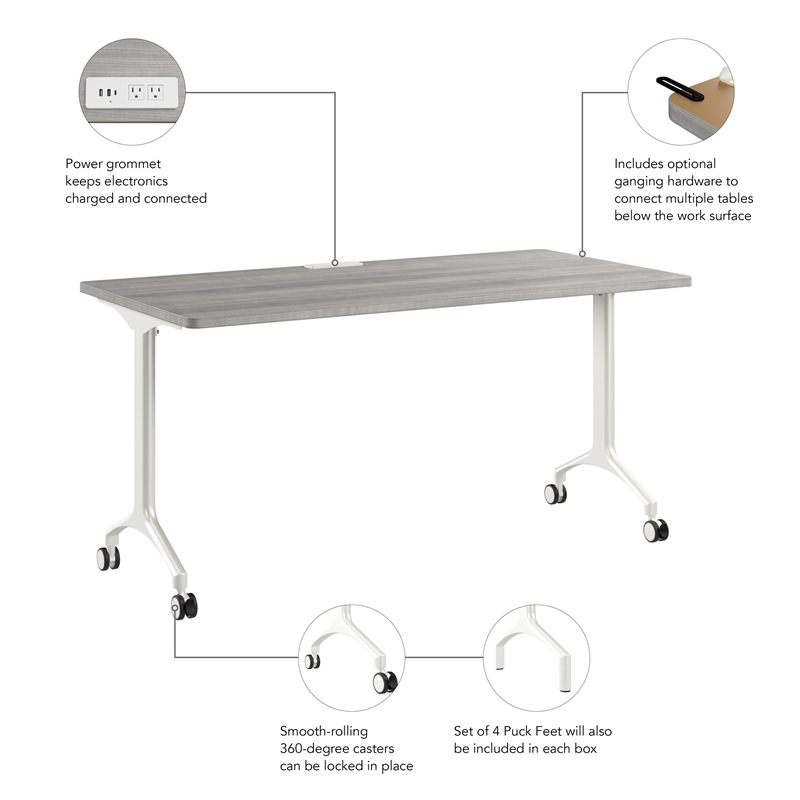 Power grommet keeps electronics charged and connected

Includes optional ganging hardware to connect multiple tables below the work surface

Smooth-rolling 360-degree casters can be locked in place

Set of 4 Puck Feet will also be included in each box