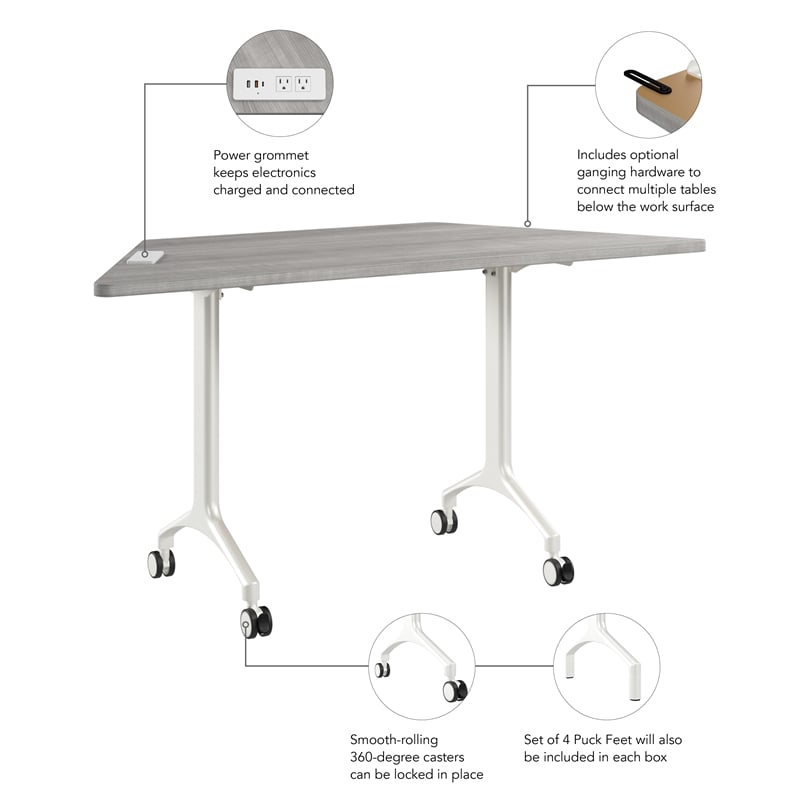 Power grommet keeps electronics charged and connected

Includes optional ganging hardware to connect multiple tables below the work surface

Smooth-rolling 360-degree casters can be locked in place

Set of 4 Puck Feet will also be included in each box