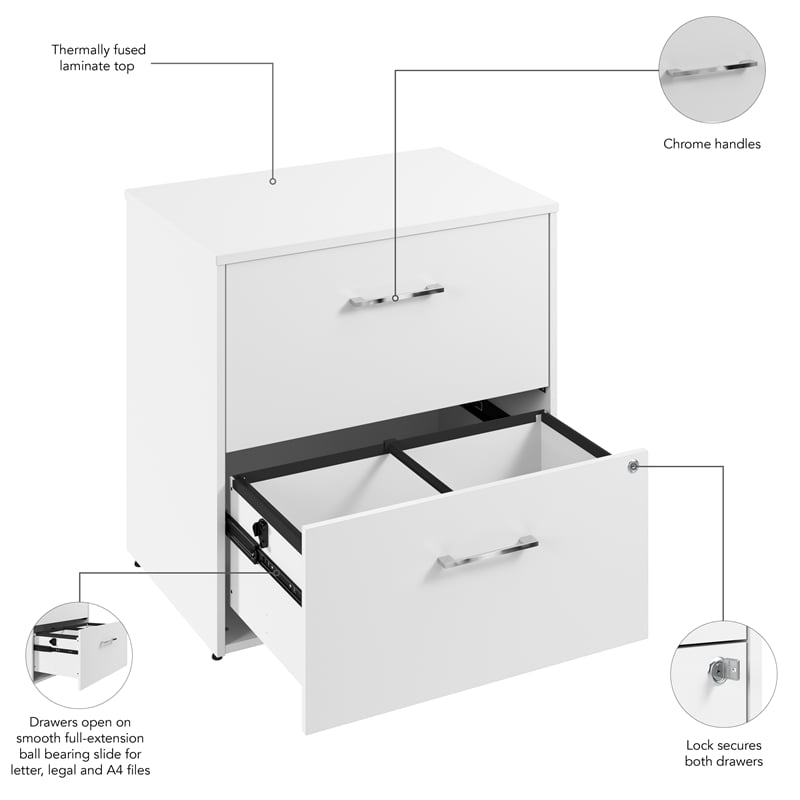 Thermally fused laminate top

Chrome handles

Drawers open on smooth full-extension ball bearing slide for letter, legal and A4 files

Lock secures both drawers