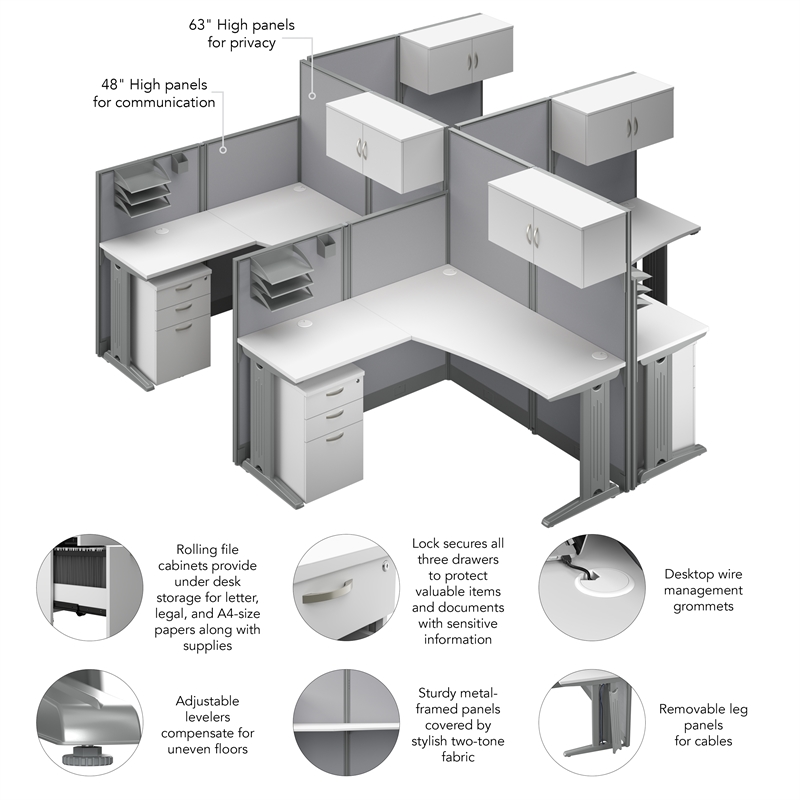 63" High panels for privacy

48" High panels for communication

Rolling file cabinets provide under desk storage for letter, legal, and A4-size papers along with supplies

Lock secures all three drawers to protect valuable items and documents with sensitive information

Desktop wire management grommets

Adjustable levelers compensate for uneven floors

Sturdy metal-framed panels covered by stylish two-tone fabric

Removable leg panels for cables