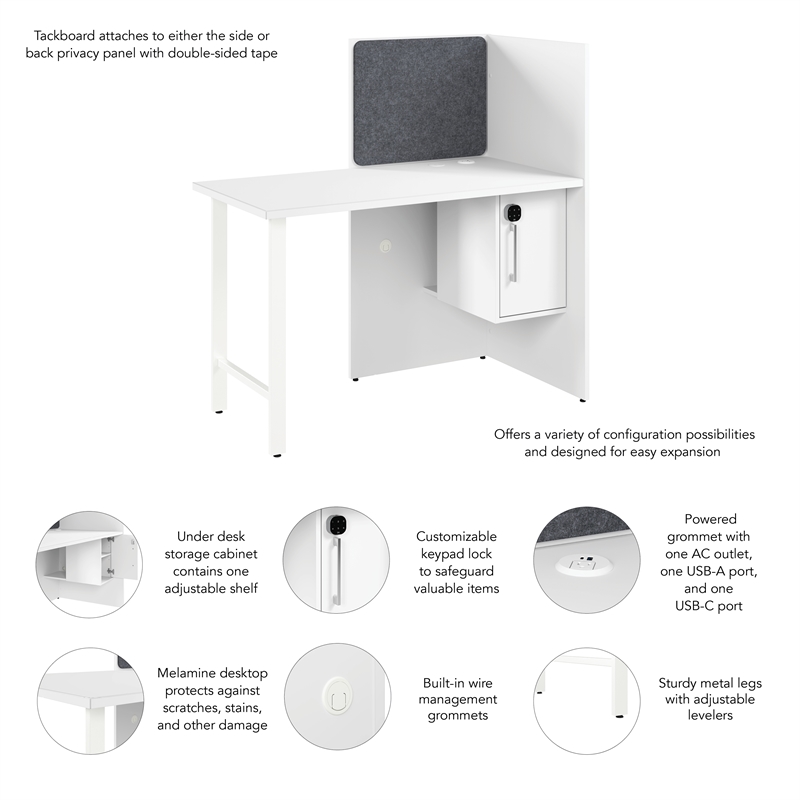 Tackboard attaches to either the side or back privacy panel with double-sided tape

Offers a variety of configuration possibilities and designed for easy expansion

Under desk storage cabinet contains one adjustable shelf

Customizable keypad lock to safeguard valuable items

Powered grommet with one AC outlet, one USB-A port, and one USB-C port

Melamine desktop protects against scratches, stains, and other damage

Built-in wire management grommets

Sturdy metal legs with adjustable levelers