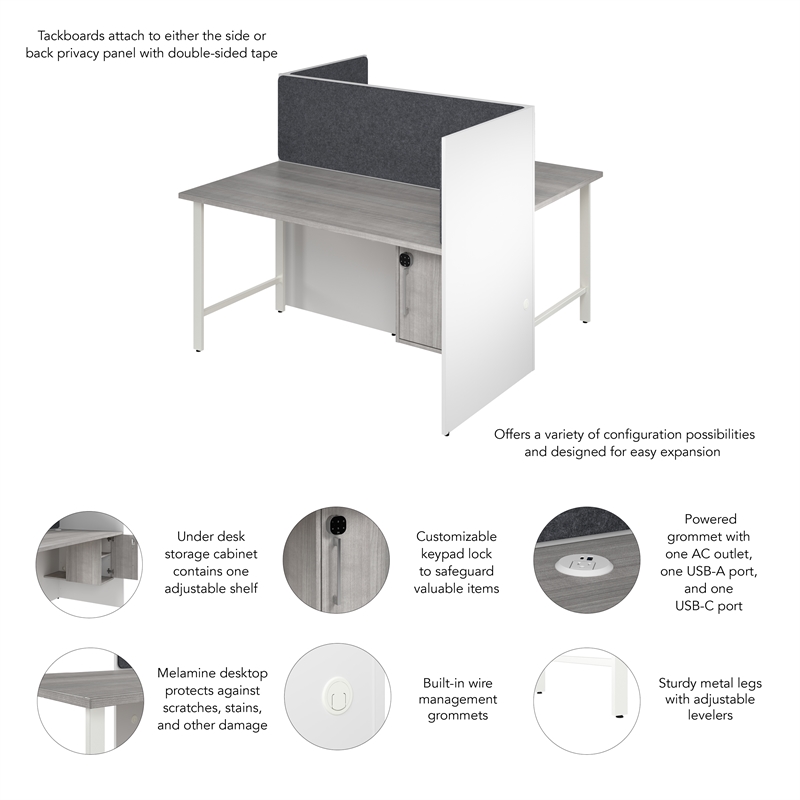 Tackboards attach to either the side or back privacy panel with double-sided tape

Offers a variety of configuration possibilities and designed for easy expansion

Under desk storage cabinet contains one adjustable shelf

Customizable keypad lock to safeguard valuable items

Powered grommet with one AC outlet, one USB-A port, and one USB-C port

Melamine desktop protects against scratches, stains, and other damage

Built-in wire management grommets

Sturdy metal legs with adjustable levelers