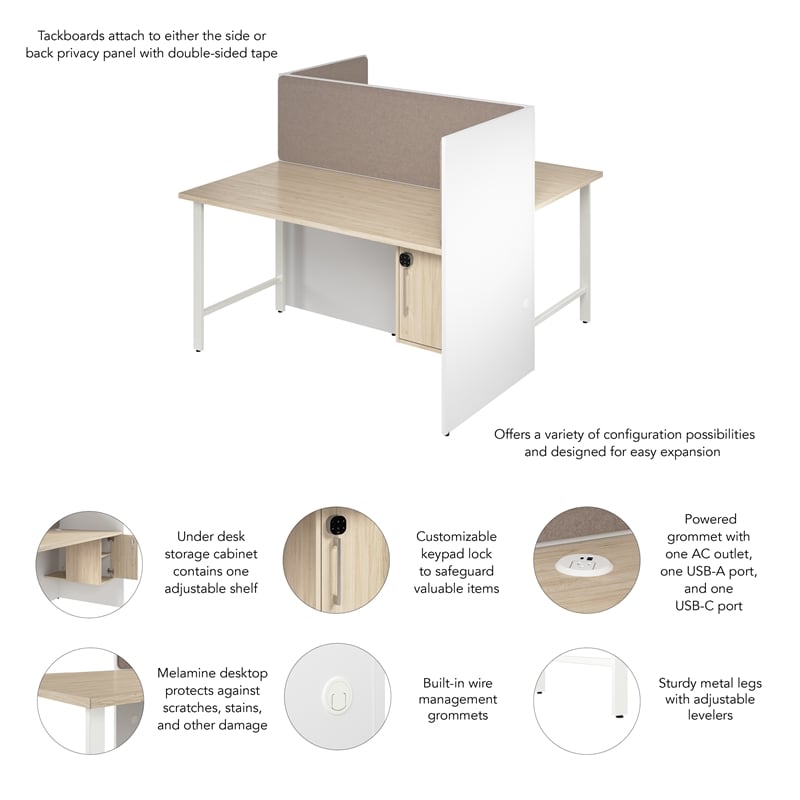 Tackboards attach to either the side or back privacy panel with double-sided tape

Offers a variety of configuration possibilities and designed for easy expansion

Under desk storage cabinet contains one adjustable shelf

Customizable keypad lock to safeguard valuable items

Powered grommet with one AC outlet, one USB-A port, and one USB-C port

Melamine desktop protects against scratches, stains, and other damage

Built-in wire management grommets

Sturdy metal legs with adjustable levelers