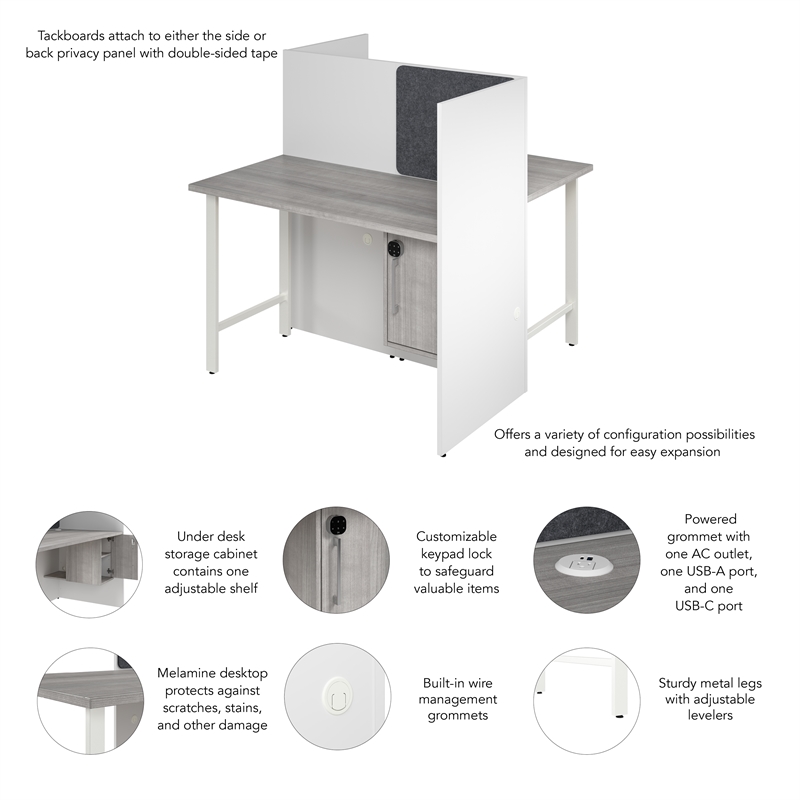 Tackboards attach to either the side or back privacy panel with double-sided tape

Offers a variety of configuration possibilities and designed for easy expansion

Under desk storage cabinet contains one adjustable shelf

Customizable keypad lock to safeguard valuable items

Powered grommet with one AC outlet, one USB-A port, and one USB-C port

Melamine desktop protects against scratches, stains, and other damage

Built-in wire management grommets

Sturdy metal legs with adjustable levelers