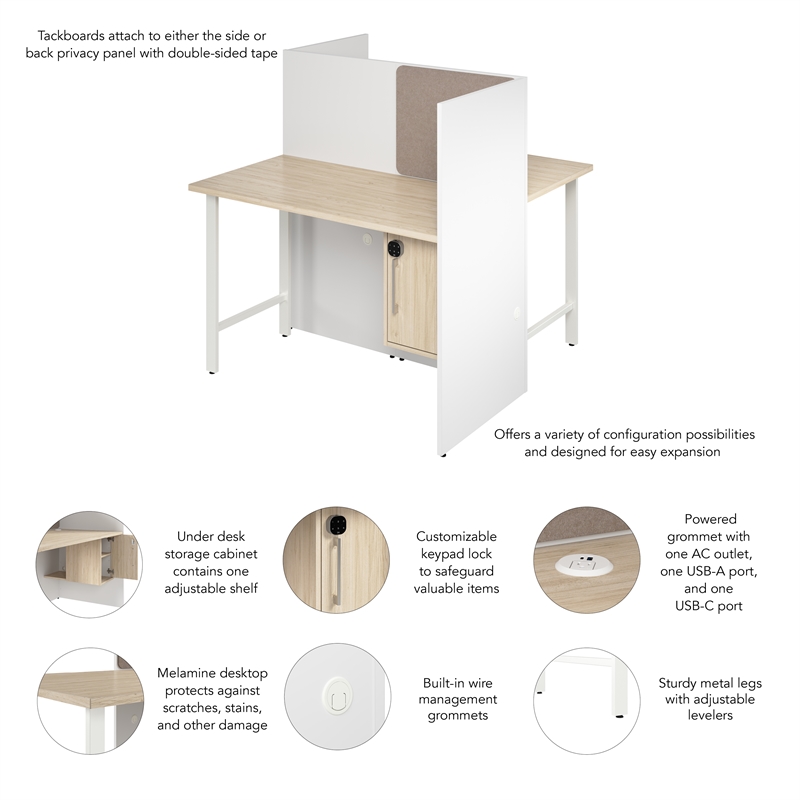 Tackboards attach to either the side or back privacy panel with double-sided tape

Offers a variety of configuration possibilities and designed for easy expansion

Under desk storage cabinet contains one adjustable shelf

Customizable keypad lock to safeguard valuable items

Powered grommet with one AC outlet, one USB-A port, and one USB-C port

Melamine desktop protects against scratches, stains, and other damage

Built-in wire management grommets

Sturdy metal legs with adjustable levelers