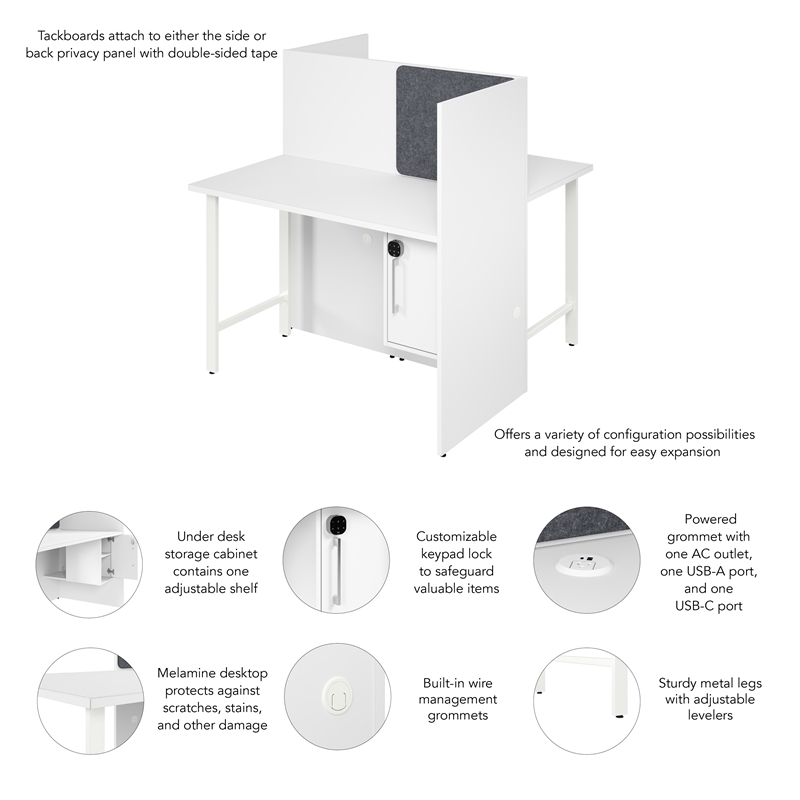 Tackboards attach to either the side or back privacy panel with double-sided tape

Offers a variety of configuration possibilities and designed for easy expansion

Under desk storage cabinet contains one adjustable shelf

Customizable keypad lock to safeguard valuable items

Powered grommet with one AC outlet, one USB-A port, and one USB-C port

Melamine desktop protects against scratches, stains, and other damage

Built-in wire management grommets

Sturdy metal legs with adjustable levelers