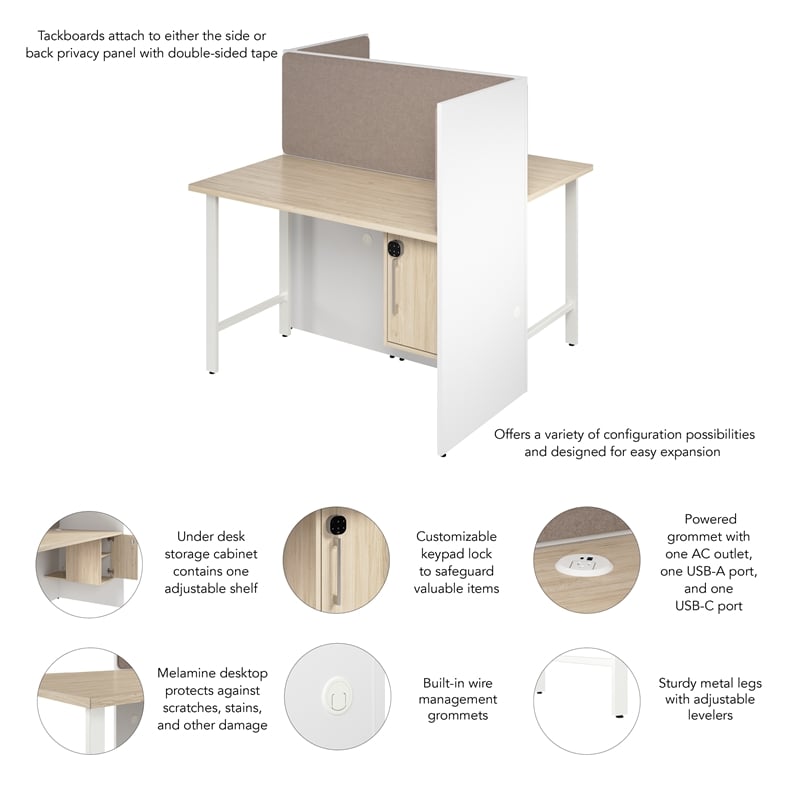 Tackboards attach to either the side or back privacy panel with double-sided tape

Offers a variety of configuration possibilities and designed for easy expansion

Under desk storage cabinet contains one adjustable shelf

Customizable keypad lock to safeguard valuable items

Powered grommet with one AC outlet, one USB-A port, and one USB-C port

Melamine desktop protects against scratches, stains, and other damage

Built-in wire management grommets

Sturdy metal legs with adjustable levelers